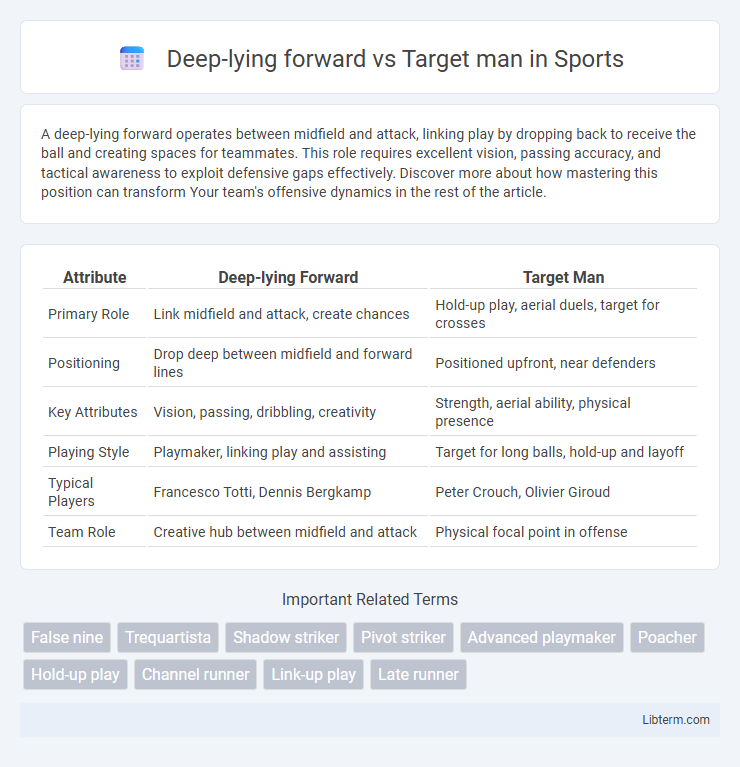 Deep-lying forward vs Target man in Sports

A deep-lying forward operates between midfield and attack, linking play by dropping back to receive the ball and creating spaces for teammates. This role requires excellent vision, passing accuracy, and tactical awareness to exploit defensive gaps effectively. Discover more about how mastering this position can transform Your team's offensive dynamics in the rest of the article.

| Attribute | Deep-lying Forward | Target Man |
|---|---|---|
| Primary Role | Link midfield and attack, create chances | Hold-up play, aerial duels, target for crosses |
| Positioning | Drop deep between midfield and forward lines | Positioned upfront, near defenders |
| Key Attributes | Vision, passing, dribbling, creativity | Strength, aerial ability, physical presence |
| Playing Style | Playmaker, linking play and assisting | Target for long balls, hold-up and layoff |
| Typical Players | Francesco Totti, Dennis Bergkamp | Peter Crouch, Olivier Giroud |
| Team Role | Creative hub between midfield and attack | Physical focal point in offense |

Important Related Terms

False nine
Trequartista
Shadow striker
Pivot striker
Advanced playmaker
Poacher
Hold-up play
Channel runner
Link-up play
Late runner

Libterm.com