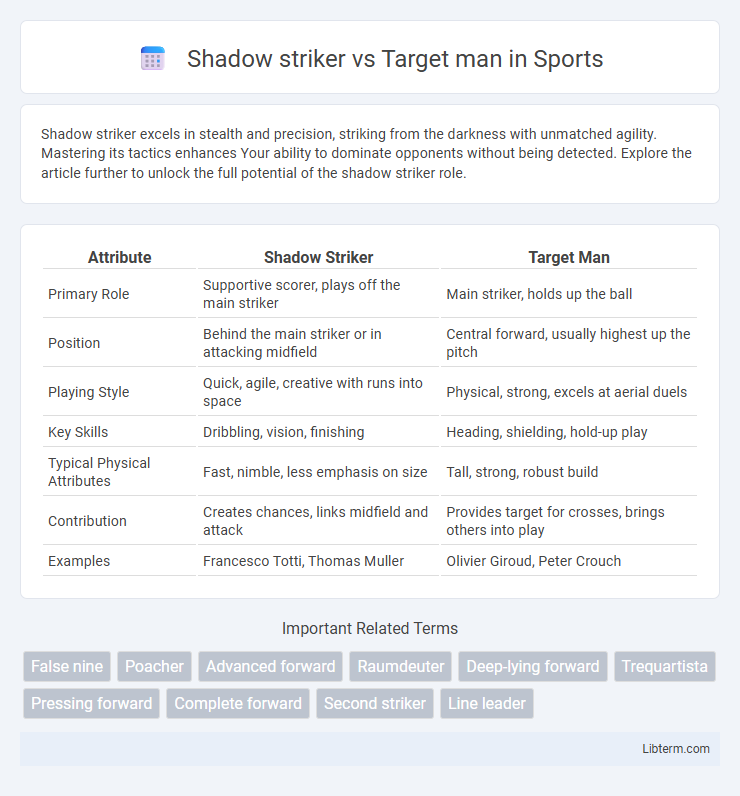 Shadow striker vs Target man in Sports

Shadow striker excels in stealth and precision, striking from the darkness with unmatched agility. Mastering its tactics enhances Your ability to dominate opponents without being detected. Explore the article further to unlock the full potential of the shadow striker role.

| Attribute | Shadow Striker | Target Man |
|---|---|---|
| Primary Role | Supportive scorer, plays off the main striker | Main striker, holds up the ball |
| Position | Behind the main striker or in attacking midfield | Central forward, usually highest up the pitch |
| Playing Style | Quick, agile, creative with runs into space | Physical, strong, excels at aerial duels |
| Key Skills | Dribbling, vision, finishing | Heading, shielding, hold-up play |
| Typical Physical Attributes | Fast, nimble, less emphasis on size | Tall, strong, robust build |
| Contribution | Creates chances, links midfield and attack | Provides target for crosses, brings others into play |
| Examples | Francesco Totti, Thomas Muller | Olivier Giroud, Peter Crouch |

Important Related Terms

False nine
Poacher
Advanced forward
Raumdeuter
Deep-lying forward
Trequartista
Pressing forward
Complete forward
Second striker
Line leader

Libterm.com