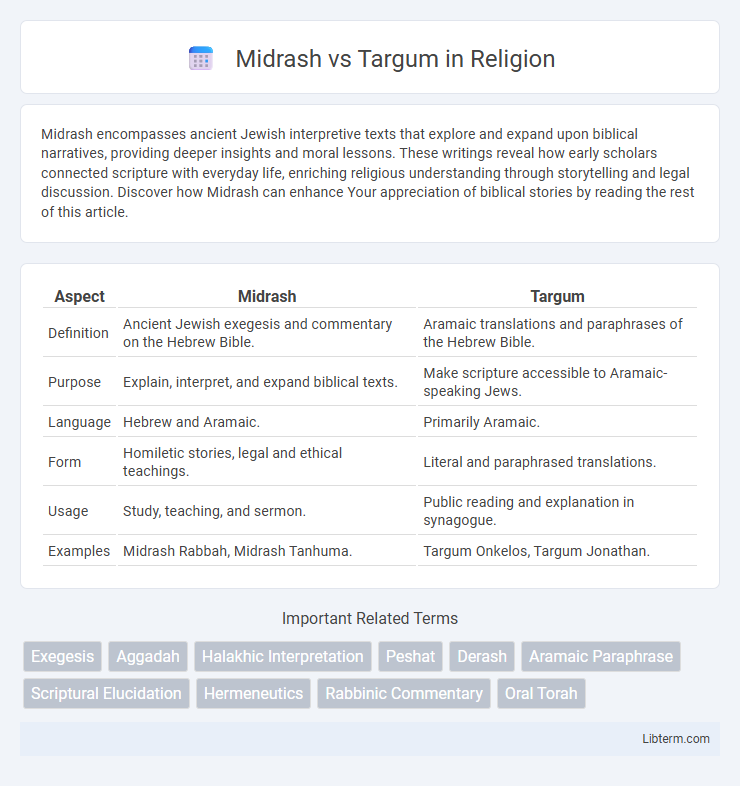 Midrash vs Targum in Religion

Midrash encompasses ancient Jewish interpretive texts that explore and expand upon biblical narratives, providing deeper insights and moral lessons. These writings reveal how early scholars connected scripture with everyday life, enriching religious understanding through storytelling and legal discussion. Discover how Midrash can enhance Your appreciation of biblical stories by reading the rest of this article.

| Aspect | Midrash | Targum |
|---|---|---|
| Definition | Ancient Jewish exegesis and commentary on the Hebrew Bible. | Aramaic translations and paraphrases of the Hebrew Bible. |
| Purpose | Explain, interpret, and expand biblical texts. | Make scripture accessible to Aramaic-speaking Jews. |
| Language | Hebrew and Aramaic. | Primarily Aramaic. |
| Form | Homiletic stories, legal and ethical teachings. | Literal and paraphrased translations. |
| Usage | Study, teaching, and sermon. | Public reading and explanation in synagogue. |
| Examples | Midrash Rabbah, Midrash Tanhuma. | Targum Onkelos, Targum Jonathan. |

Important Related Terms

Exegesis Aggadah Halakhic Interpretation Peshat Derash Aramaic Paraphrase Scriptural Elucidation Hermeneutics Rabbinic Commentary Oral Torah

Libterm.com