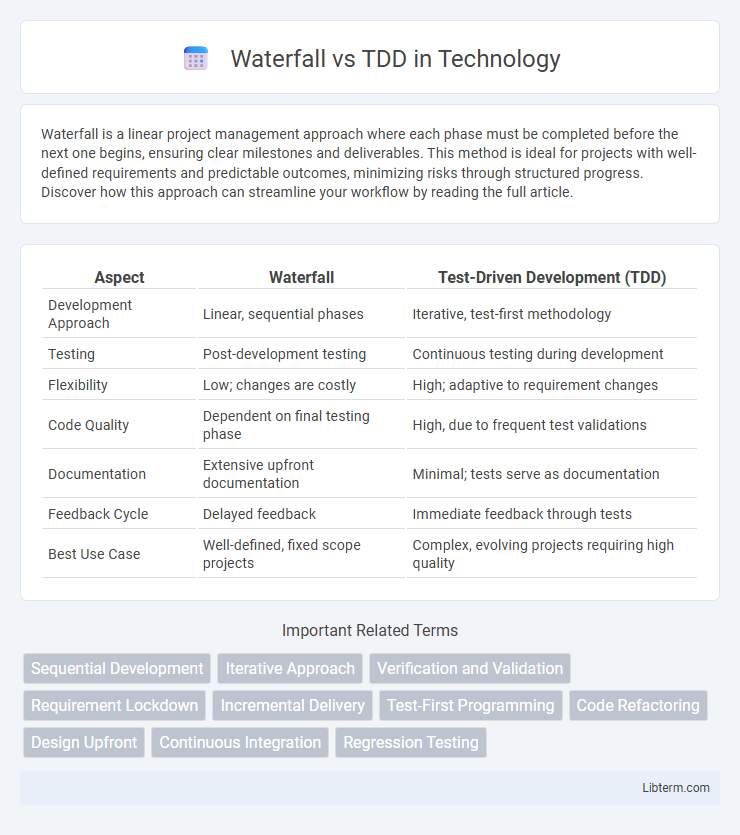 Waterfall vs TDD in Technology

Waterfall is a linear project management approach where each phase must be completed before the next one begins, ensuring clear milestones and deliverables. This method is ideal for projects with well-defined requirements and predictable outcomes, minimizing risks through structured progress. Discover how this approach can streamline your workflow by reading the full article.

| Aspect | Waterfall | Test-Driven Development (TDD) |
|---|---|---|
| Development Approach | Linear, sequential phases | Iterative, test-first methodology |
| Testing | Post-development testing | Continuous testing during development |
| Flexibility | Low; changes are costly | High; adaptive to requirement changes |
| Code Quality | Dependent on final testing phase | High, due to frequent test validations |
| Documentation | Extensive upfront documentation | Minimal; tests serve as documentation |
| Feedback Cycle | Delayed feedback | Immediate feedback through tests |
| Best Use Case | Well-defined, fixed scope projects | Complex, evolving projects requiring high quality |

Important Related Terms

Sequential Development
Iterative Approach
Verification and Validation
Requirement Lockdown
Incremental Delivery
Test-First Programming
Code Refactoring
Design Upfront
Continuous Integration
Regression Testing

Libterm.com