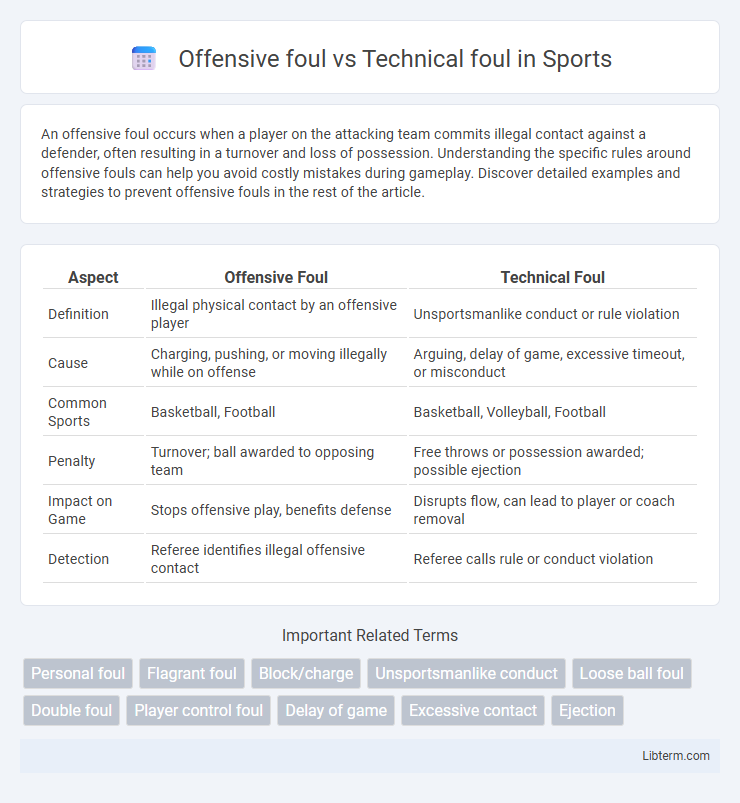 Offensive foul vs Technical foul in Sports

An offensive foul occurs when a player on the attacking team commits illegal contact against a defender, often resulting in a turnover and loss of possession. Understanding the specific rules around offensive fouls can help you avoid costly mistakes during gameplay. Discover detailed examples and strategies to prevent offensive fouls in the rest of the article.

| Aspect | Offensive Foul | Technical Foul |
|---|---|---|
| Definition | Illegal physical contact by an offensive player | Unsportsmanlike conduct or rule violation |
| Cause | Charging, pushing, or moving illegally while on offense | Arguing, delay of game, excessive timeout, or misconduct |
| Common Sports | Basketball, Football | Basketball, Volleyball, Football |
| Penalty | Turnover; ball awarded to opposing team | Free throws or possession awarded; possible ejection |
| Impact on Game | Stops offensive play, benefits defense | Disrupts flow, can lead to player or coach removal |
| Detection | Referee identifies illegal offensive contact | Referee calls rule or conduct violation |

Important Related Terms

Personal foul
Flagrant foul
Block/charge
Unsportsmanlike conduct
Loose ball foul
Double foul
Player control foul
Delay of game
Excessive contact
Ejection

Libterm.com