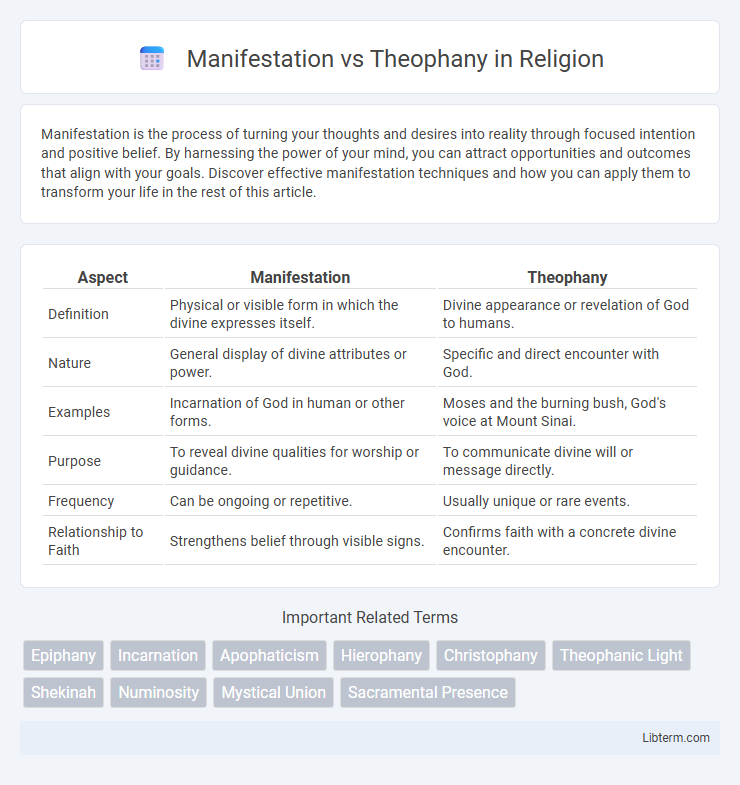 Manifestation vs Theophany in Religion

Manifestation is the process of turning your thoughts and desires into reality through focused intention and positive belief. By harnessing the power of your mind, you can attract opportunities and outcomes that align with your goals. Discover effective manifestation techniques and how you can apply them to transform your life in the rest of this article.

| Aspect | Manifestation | Theophany |
|---|---|---|
| Definition | Physical or visible form in which the divine expresses itself. | Divine appearance or revelation of God to humans. |
| Nature | General display of divine attributes or power. | Specific and direct encounter with God. |
| Examples | Incarnation of God in human or other forms. | Moses and the burning bush, God's voice at Mount Sinai. |
| Purpose | To reveal divine qualities for worship or guidance. | To communicate divine will or message directly. |
| Frequency | Can be ongoing or repetitive. | Usually unique or rare events. |
| Relationship to Faith | Strengthens belief through visible signs. | Confirms faith with a concrete divine encounter. |

Important Related Terms

Epiphany Incarnation Apophaticism Hierophany Christophany Theophanic Light Shekinah Numinosity Mystical Union Sacramental Presence

Libterm.com