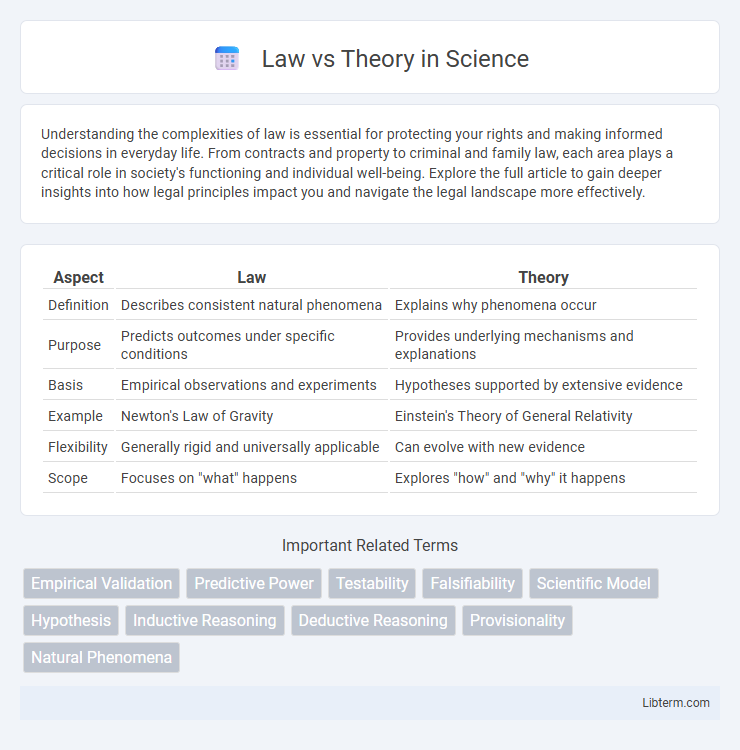 Law vs Theory in Science

Understanding the complexities of law is essential for protecting your rights and making informed decisions in everyday life. From contracts and property to criminal and family law, each area plays a critical role in society's functioning and individual well-being. Explore the full article to gain deeper insights into how legal principles impact you and navigate the legal landscape more effectively.

| Aspect | Law | Theory |
|---|---|---|
| Definition | Describes consistent natural phenomena | Explains why phenomena occur |
| Purpose | Predicts outcomes under specific conditions | Provides underlying mechanisms and explanations |
| Basis | Empirical observations and experiments | Hypotheses supported by extensive evidence |
| Example | Newton's Law of Gravity | Einstein's Theory of General Relativity |
| Flexibility | Generally rigid and universally applicable | Can evolve with new evidence |
| Scope | Focuses on "what" happens | Explores "how" and "why" it happens |

Important Related Terms

Empirical Validation
Predictive Power
Testability
Falsifiability
Scientific Model
Hypothesis
Inductive Reasoning
Deductive Reasoning
Provisionality
Natural Phenomena

Libterm.com