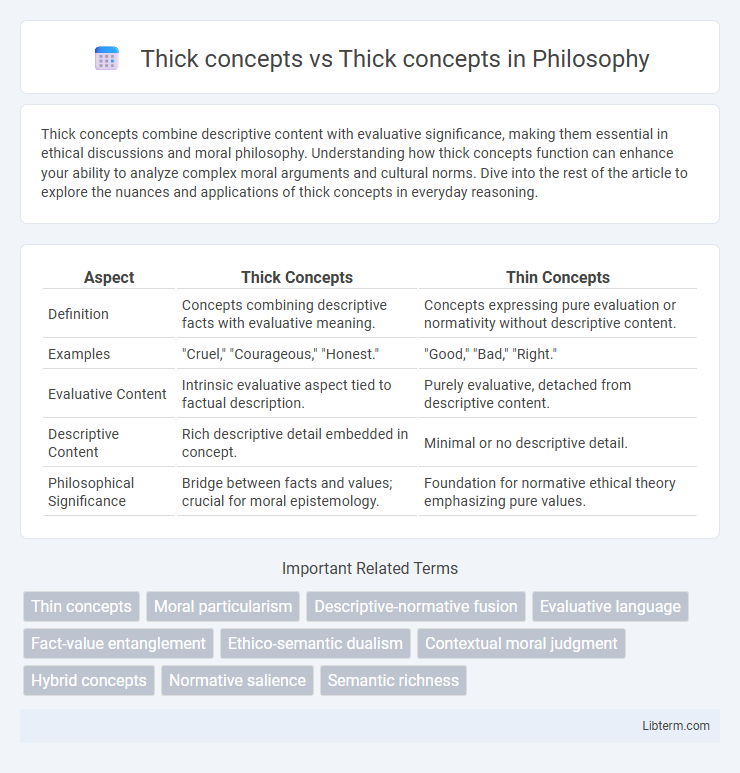 Thick concepts vs Thick concepts in Philosophy

Thick concepts combine descriptive content with evaluative significance, making them essential in ethical discussions and moral philosophy. Understanding how thick concepts function can enhance your ability to analyze complex moral arguments and cultural norms. Dive into the rest of the article to explore the nuances and applications of thick concepts in everyday reasoning.

| Aspect | Thick Concepts | Thin Concepts |
|---|---|---|
| Definition | Concepts combining descriptive facts with evaluative meaning. | Concepts expressing pure evaluation or normativity without descriptive content. |
| Examples | "Cruel," "Courageous," "Honest." | "Good," "Bad," "Right." |
| Evaluative Content | Intrinsic evaluative aspect tied to factual description. | Purely evaluative, detached from descriptive content. |
| Descriptive Content | Rich descriptive detail embedded in concept. | Minimal or no descriptive detail. |
| Philosophical Significance | Bridge between facts and values; crucial for moral epistemology. | Foundation for normative ethical theory emphasizing pure values. |

Important Related Terms

Thin concepts
Moral particularism
Descriptive-normative fusion
Evaluative language
Fact-value entanglement
Ethico-semantic dualism
Contextual moral judgment
Hybrid concepts
Normative salience
Semantic richness

Libterm.com