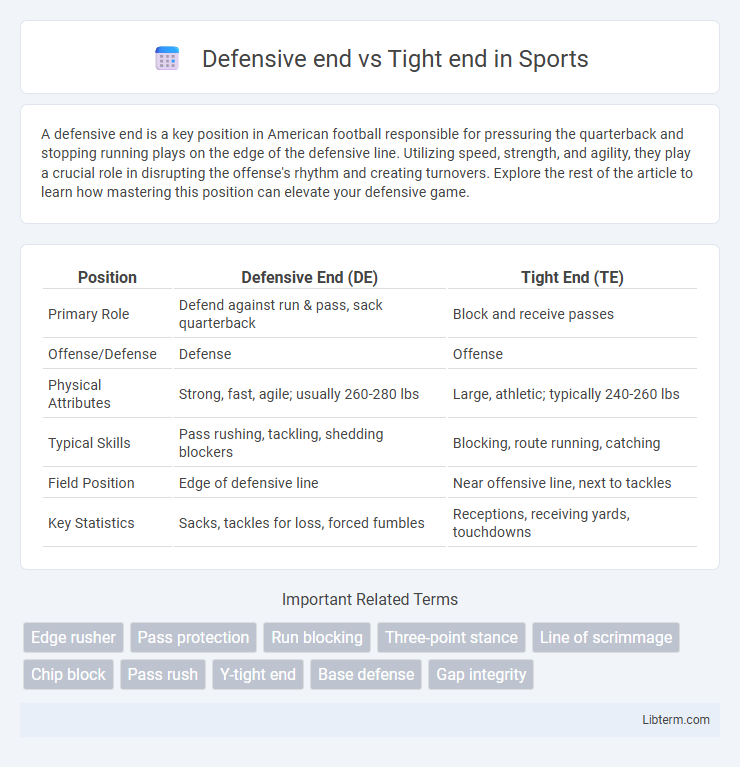 Defensive end vs Tight end in Sports

A defensive end is a key position in American football responsible for pressuring the quarterback and stopping running plays on the edge of the defensive line. Utilizing speed, strength, and agility, they play a crucial role in disrupting the offense's rhythm and creating turnovers. Explore the rest of the article to learn how mastering this position can elevate your defensive game.

| Position | Defensive End (DE) | Tight End (TE) |
|---|---|---|
| Primary Role | Defend against run & pass, sack quarterback | Block and receive passes |
| Offense/Defense | Defense | Offense |
| Physical Attributes | Strong, fast, agile; usually 260-280 lbs | Large, athletic; typically 240-260 lbs |
| Typical Skills | Pass rushing, tackling, shedding blockers | Blocking, route running, catching |
| Field Position | Edge of defensive line | Near offensive line, next to tackles |
| Key Statistics | Sacks, tackles for loss, forced fumbles | Receptions, receiving yards, touchdowns |

Important Related Terms

Edge rusher
Pass protection
Run blocking
Three-point stance
Line of scrimmage
Chip block
Pass rush
Y-tight end
Base defense
Gap integrity

Libterm.com