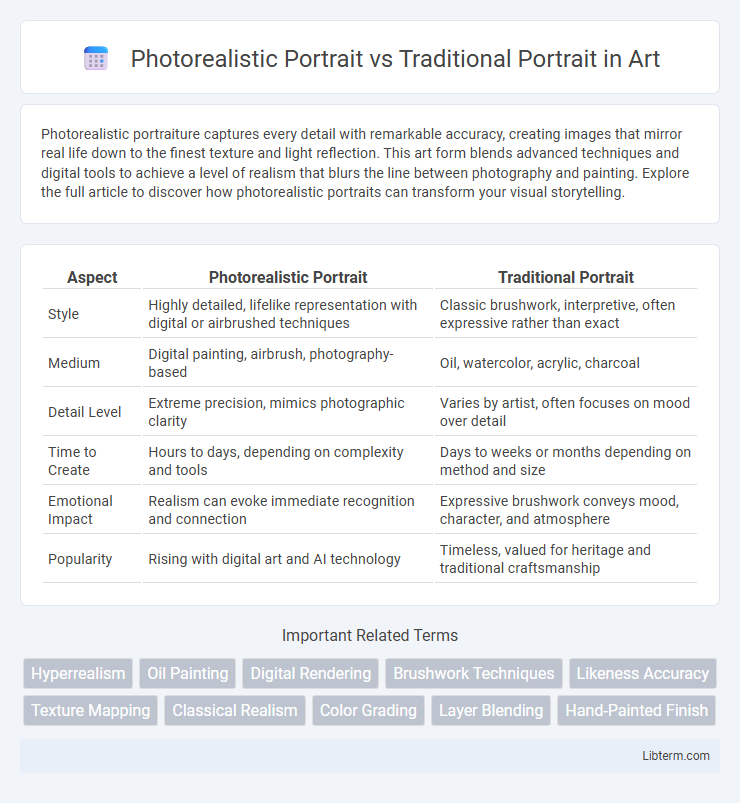 Photorealistic Portrait vs Traditional Portrait in Art

Photorealistic portraiture captures every detail with remarkable accuracy, creating images that mirror real life down to the finest texture and light reflection. This art form blends advanced techniques and digital tools to achieve a level of realism that blurs the line between photography and painting. Explore the full article to discover how photorealistic portraits can transform your visual storytelling.

| Aspect | Photorealistic Portrait | Traditional Portrait |
|---|---|---|
| Style | Highly detailed, lifelike representation with digital or airbrushed techniques | Classic brushwork, interpretive, often expressive rather than exact |
| Medium | Digital painting, airbrush, photography-based | Oil, watercolor, acrylic, charcoal |
| Detail Level | Extreme precision, mimics photographic clarity | Varies by artist, often focuses on mood over detail |
| Time to Create | Hours to days, depending on complexity and tools | Days to weeks or months depending on method and size |
| Emotional Impact | Realism can evoke immediate recognition and connection | Expressive brushwork conveys mood, character, and atmosphere |
| Popularity | Rising with digital art and AI technology | Timeless, valued for heritage and traditional craftsmanship |

Important Related Terms

Hyperrealism
Oil Painting
Digital Rendering
Brushwork Techniques
Likeness Accuracy
Texture Mapping
Classical Realism
Color Grading
Layer Blending
Hand-Painted Finish

Libterm.com