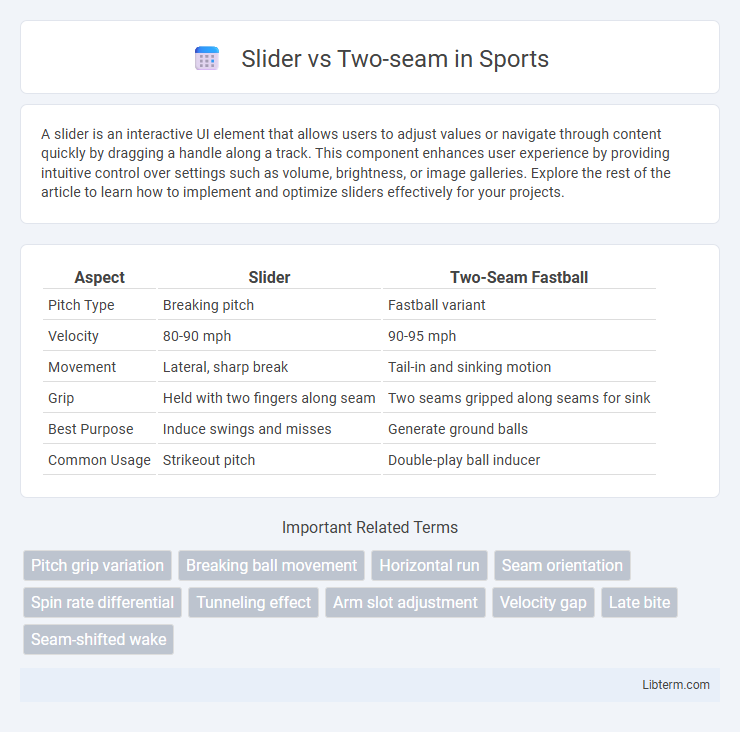 Slider vs Two-seam in Sports

A slider is an interactive UI element that allows users to adjust values or navigate through content quickly by dragging a handle along a track. This component enhances user experience by providing intuitive control over settings such as volume, brightness, or image galleries. Explore the rest of the article to learn how to implement and optimize sliders effectively for your projects.

| Aspect | Slider | Two-Seam Fastball |
|---|---|---|
| Pitch Type | Breaking pitch | Fastball variant |
| Velocity | 80-90 mph | 90-95 mph |
| Movement | Lateral, sharp break | Tail-in and sinking motion |
| Grip | Held with two fingers along seam | Two seams gripped along seams for sink |
| Best Purpose | Induce swings and misses | Generate ground balls |
| Common Usage | Strikeout pitch | Double-play ball inducer |

Important Related Terms

Pitch grip variation
Breaking ball movement
Horizontal run
Seam orientation
Spin rate differential
Tunneling effect
Arm slot adjustment
Velocity gap
Late bite
Seam-shifted wake

Libterm.com