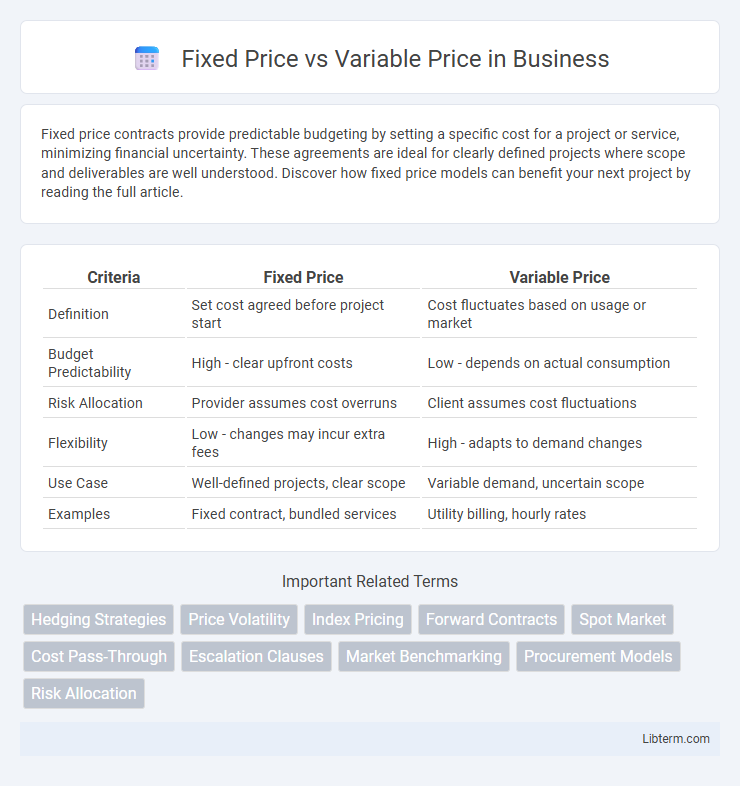 Fixed Price vs Variable Price in Business

Fixed price contracts provide predictable budgeting by setting a specific cost for a project or service, minimizing financial uncertainty. These agreements are ideal for clearly defined projects where scope and deliverables are well understood. Discover how fixed price models can benefit your next project by reading the full article.

| Criteria | Fixed Price | Variable Price |
|---|---|---|
| Definition | Set cost agreed before project start | Cost fluctuates based on usage or market |
| Budget Predictability | High - clear upfront costs | Low - depends on actual consumption |
| Risk Allocation | Provider assumes cost overruns | Client assumes cost fluctuations |
| Flexibility | Low - changes may incur extra fees | High - adapts to demand changes |
| Use Case | Well-defined projects, clear scope | Variable demand, uncertain scope |
| Examples | Fixed contract, bundled services | Utility billing, hourly rates |

Important Related Terms

Hedging Strategies
Price Volatility
Index Pricing
Forward Contracts
Spot Market
Cost Pass-Through
Escalation Clauses
Market Benchmarking
Procurement Models
Risk Allocation

Libterm.com