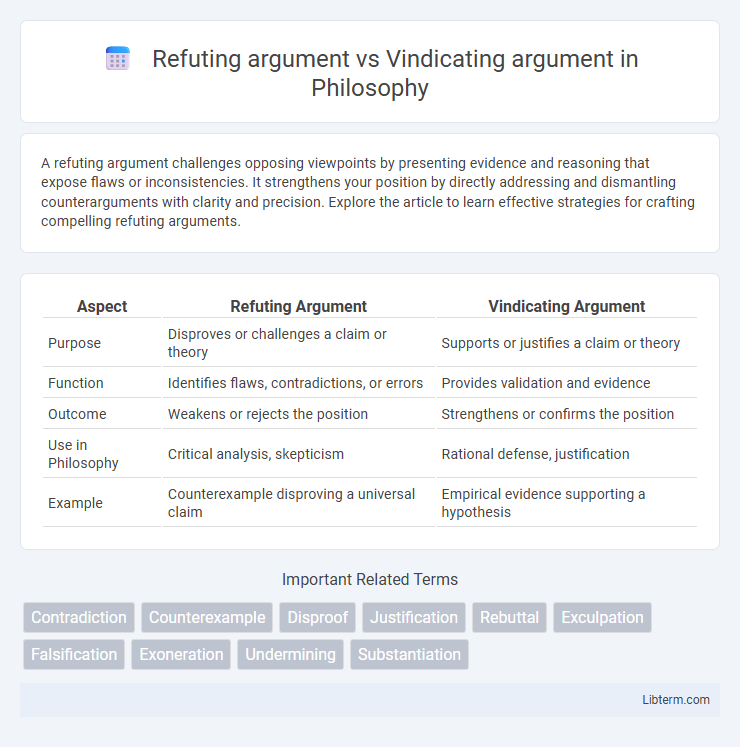 Refuting argument vs Vindicating argument in Philosophy

A refuting argument challenges opposing viewpoints by presenting evidence and reasoning that expose flaws or inconsistencies. It strengthens your position by directly addressing and dismantling counterarguments with clarity and precision. Explore the article to learn effective strategies for crafting compelling refuting arguments.

| Aspect | Refuting Argument | Vindicating Argument |
|---|---|---|
| Purpose | Disproves or challenges a claim or theory | Supports or justifies a claim or theory |
| Function | Identifies flaws, contradictions, or errors | Provides validation and evidence |
| Outcome | Weakens or rejects the position | Strengthens or confirms the position |
| Use in Philosophy | Critical analysis, skepticism | Rational defense, justification |
| Example | Counterexample disproving a universal claim | Empirical evidence supporting a hypothesis |

Important Related Terms

Contradiction Counterexample Disproof Justification Rebuttal Exculpation Falsification Exoneration Undermining Substantiation

Libterm.com