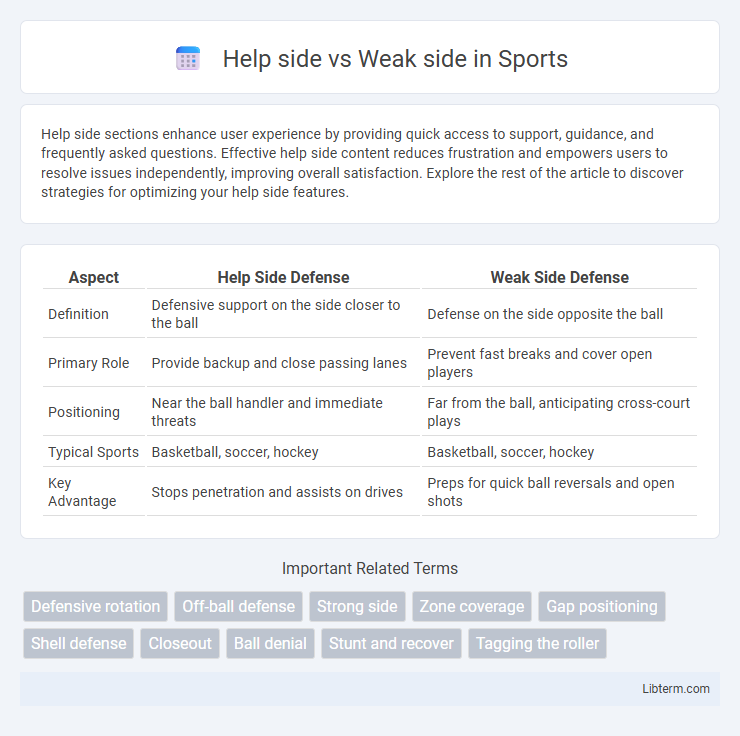 Help side vs Weak side in Sports

Help side sections enhance user experience by providing quick access to support, guidance, and frequently asked questions. Effective help side content reduces frustration and empowers users to resolve issues independently, improving overall satisfaction. Explore the rest of the article to discover strategies for optimizing your help side features.

| Aspect | Help Side Defense | Weak Side Defense |
|---|---|---|
| Definition | Defensive support on the side closer to the ball | Defense on the side opposite the ball |
| Primary Role | Provide backup and close passing lanes | Prevent fast breaks and cover open players |
| Positioning | Near the ball handler and immediate threats | Far from the ball, anticipating cross-court plays |
| Typical Sports | Basketball, soccer, hockey | Basketball, soccer, hockey |
| Key Advantage | Stops penetration and assists on drives | Preps for quick ball reversals and open shots |

Important Related Terms

Defensive rotation
Off-ball defense
Strong side
Zone coverage
Gap positioning
Shell defense
Closeout
Ball denial
Stunt and recover
Tagging the roller

Libterm.com