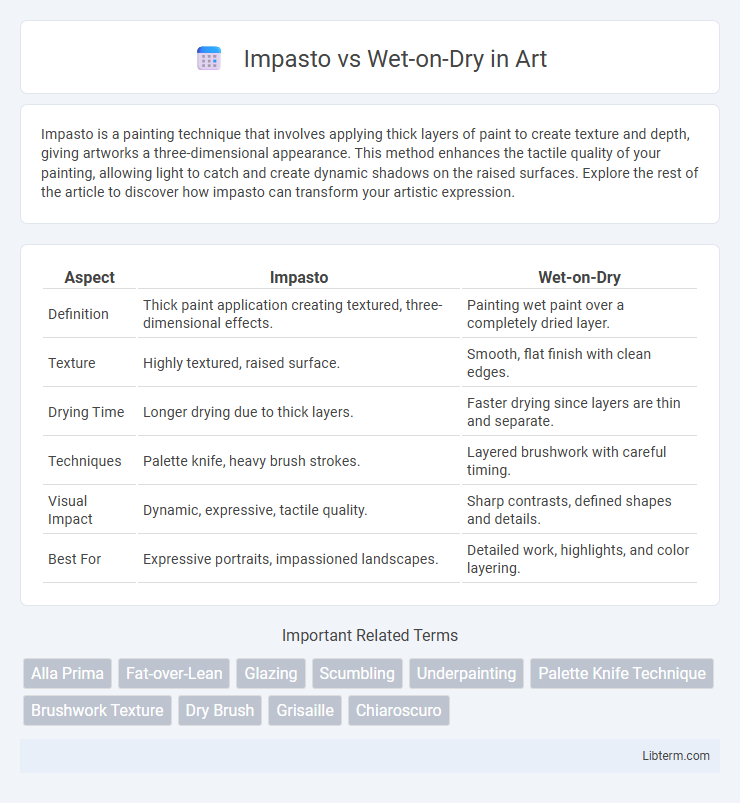 Impasto vs Wet-on-Dry in Art

Impasto is a painting technique that involves applying thick layers of paint to create texture and depth, giving artworks a three-dimensional appearance. This method enhances the tactile quality of your painting, allowing light to catch and create dynamic shadows on the raised surfaces. Explore the rest of the article to discover how impasto can transform your artistic expression.

| Aspect | Impasto | Wet-on-Dry |
|---|---|---|
| Definition | Thick paint application creating textured, three-dimensional effects. | Painting wet paint over a completely dried layer. |
| Texture | Highly textured, raised surface. | Smooth, flat finish with clean edges. |
| Drying Time | Longer drying due to thick layers. | Faster drying since layers are thin and separate. |
| Techniques | Palette knife, heavy brush strokes. | Layered brushwork with careful timing. |
| Visual Impact | Dynamic, expressive, tactile quality. | Sharp contrasts, defined shapes and details. |
| Best For | Expressive portraits, impassioned landscapes. | Detailed work, highlights, and color layering. |

Important Related Terms

Alla Prima
Fat-over-Lean
Glazing
Scumbling
Underpainting
Palette Knife Technique
Brushwork Texture
Dry Brush
Grisaille
Chiaroscuro

Libterm.com