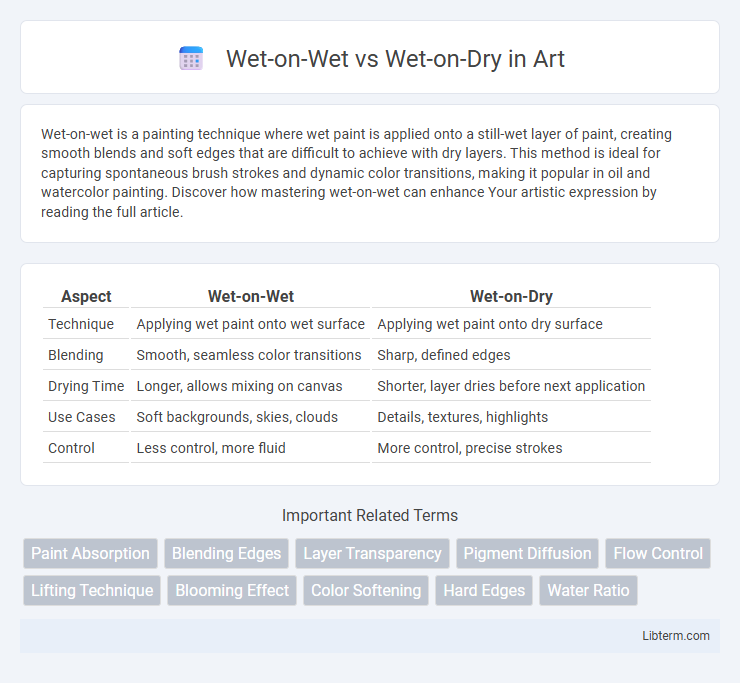 Wet-on-Wet vs Wet-on-Dry in Art

Wet-on-wet is a painting technique where wet paint is applied onto a still-wet layer of paint, creating smooth blends and soft edges that are difficult to achieve with dry layers. This method is ideal for capturing spontaneous brush strokes and dynamic color transitions, making it popular in oil and watercolor painting. Discover how mastering wet-on-wet can enhance Your artistic expression by reading the full article.

| Aspect | Wet-on-Wet | Wet-on-Dry |
|---|---|---|
| Technique | Applying wet paint onto wet surface | Applying wet paint onto dry surface |
| Blending | Smooth, seamless color transitions | Sharp, defined edges |
| Drying Time | Longer, allows mixing on canvas | Shorter, layer dries before next application |
| Use Cases | Soft backgrounds, skies, clouds | Details, textures, highlights |
| Control | Less control, more fluid | More control, precise strokes |

Important Related Terms

Paint Absorption
Blending Edges
Layer Transparency
Pigment Diffusion
Flow Control
Lifting Technique
Blooming Effect
Color Softening
Hard Edges
Water Ratio

Libterm.com