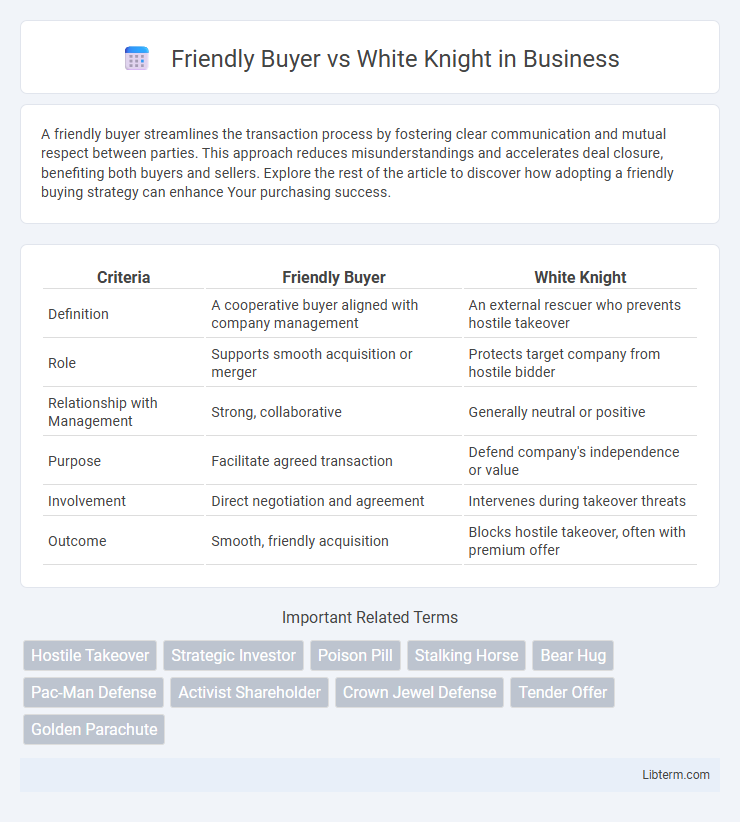 Friendly Buyer vs White Knight in Business

A friendly buyer streamlines the transaction process by fostering clear communication and mutual respect between parties. This approach reduces misunderstandings and accelerates deal closure, benefiting both buyers and sellers. Explore the rest of the article to discover how adopting a friendly buying strategy can enhance Your purchasing success.

| Criteria | Friendly Buyer | White Knight |
|---|---|---|
| Definition | A cooperative buyer aligned with company management | An external rescuer who prevents hostile takeover |
| Role | Supports smooth acquisition or merger | Protects target company from hostile bidder |
| Relationship with Management | Strong, collaborative | Generally neutral or positive |
| Purpose | Facilitate agreed transaction | Defend company's independence or value |
| Involvement | Direct negotiation and agreement | Intervenes during takeover threats |
| Outcome | Smooth, friendly acquisition | Blocks hostile takeover, often with premium offer |

Important Related Terms

Hostile Takeover
Strategic Investor
Poison Pill
Stalking Horse
Bear Hug
Pac-Man Defense
Activist Shareholder
Crown Jewel Defense
Tender Offer
Golden Parachute

Libterm.com