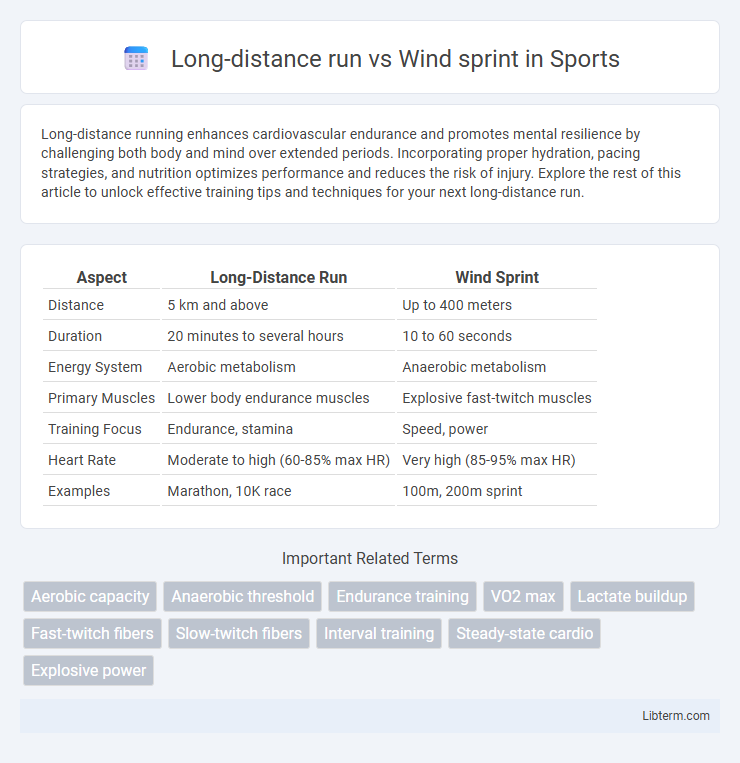 Long-distance run vs Wind sprint in Sports

Long-distance running enhances cardiovascular endurance and promotes mental resilience by challenging both body and mind over extended periods. Incorporating proper hydration, pacing strategies, and nutrition optimizes performance and reduces the risk of injury. Explore the rest of this article to unlock effective training tips and techniques for your next long-distance run.

| Aspect | Long-Distance Run | Wind Sprint |
|---|---|---|
| Distance | 5 km and above | Up to 400 meters |
| Duration | 20 minutes to several hours | 10 to 60 seconds |
| Energy System | Aerobic metabolism | Anaerobic metabolism |
| Primary Muscles | Lower body endurance muscles | Explosive fast-twitch muscles |
| Training Focus | Endurance, stamina | Speed, power |
| Heart Rate | Moderate to high (60-85% max HR) | Very high (85-95% max HR) |
| Examples | Marathon, 10K race | 100m, 200m sprint |

Important Related Terms

Aerobic capacity
Anaerobic threshold
Endurance training
VO2 max
Lactate buildup
Fast-twitch fibers
Slow-twitch fibers
Interval training
Steady-state cardio
Explosive power

Libterm.com