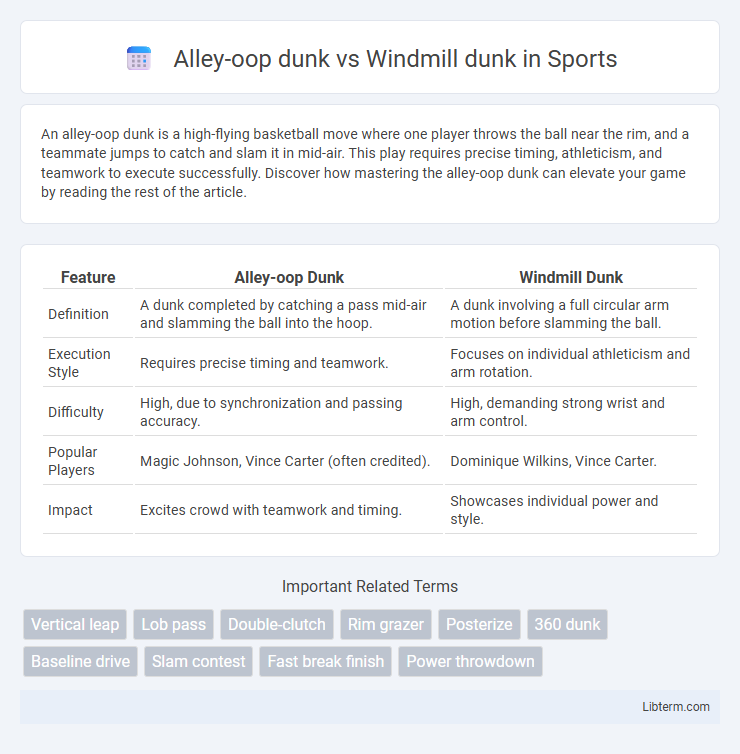 Alley-oop dunk vs Windmill dunk in Sports

An alley-oop dunk is a high-flying basketball move where one player throws the ball near the rim, and a teammate jumps to catch and slam it in mid-air. This play requires precise timing, athleticism, and teamwork to execute successfully. Discover how mastering the alley-oop dunk can elevate your game by reading the rest of the article.

| Feature | Alley-oop Dunk | Windmill Dunk |
|---|---|---|
| Definition | A dunk completed by catching a pass mid-air and slamming the ball into the hoop. | A dunk involving a full circular arm motion before slamming the ball. |
| Execution Style | Requires precise timing and teamwork. | Focuses on individual athleticism and arm rotation. |
| Difficulty | High, due to synchronization and passing accuracy. | High, demanding strong wrist and arm control. |
| Popular Players | Magic Johnson, Vince Carter (often credited). | Dominique Wilkins, Vince Carter. |
| Impact | Excites crowd with teamwork and timing. | Showcases individual power and style. |

Important Related Terms

Vertical leap
Lob pass
Double-clutch
Rim grazer
Posterize
360 dunk
Baseline drive
Slam contest
Fast break finish
Power throwdown

Libterm.com