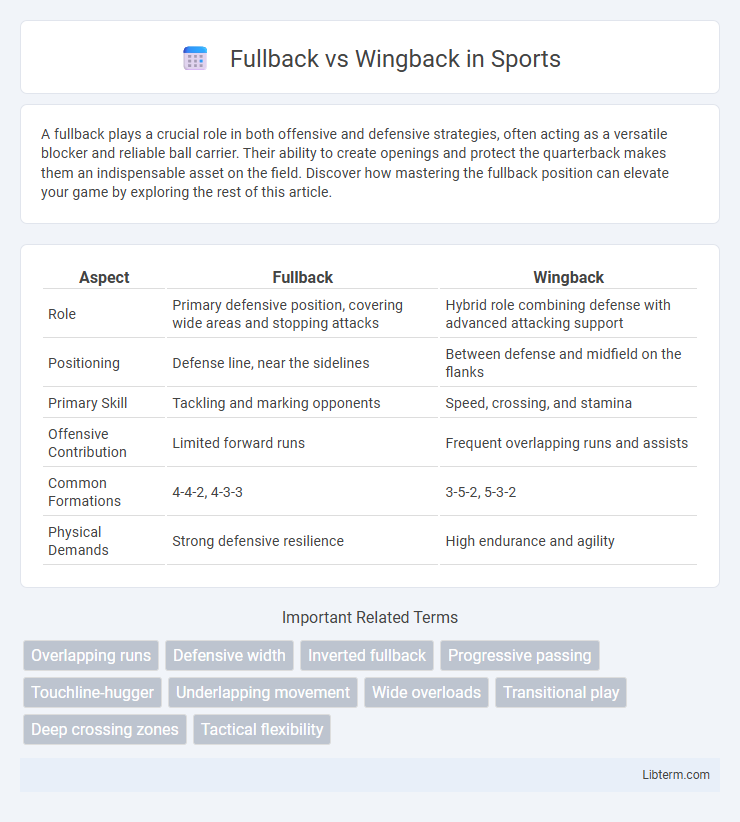 Fullback vs Wingback in Sports

A fullback plays a crucial role in both offensive and defensive strategies, often acting as a versatile blocker and reliable ball carrier. Their ability to create openings and protect the quarterback makes them an indispensable asset on the field. Discover how mastering the fullback position can elevate your game by exploring the rest of this article.

| Aspect | Fullback | Wingback |
|---|---|---|
| Role | Primary defensive position, covering wide areas and stopping attacks | Hybrid role combining defense with advanced attacking support |
| Positioning | Defense line, near the sidelines | Between defense and midfield on the flanks |
| Primary Skill | Tackling and marking opponents | Speed, crossing, and stamina |
| Offensive Contribution | Limited forward runs | Frequent overlapping runs and assists |
| Common Formations | 4-4-2, 4-3-3 | 3-5-2, 5-3-2 |
| Physical Demands | Strong defensive resilience | High endurance and agility |

Important Related Terms

Overlapping runs
Defensive width
Inverted fullback
Progressive passing
Touchline-hugger
Underlapping movement
Wide overloads
Transitional play
Deep crossing zones
Tactical flexibility

Libterm.com