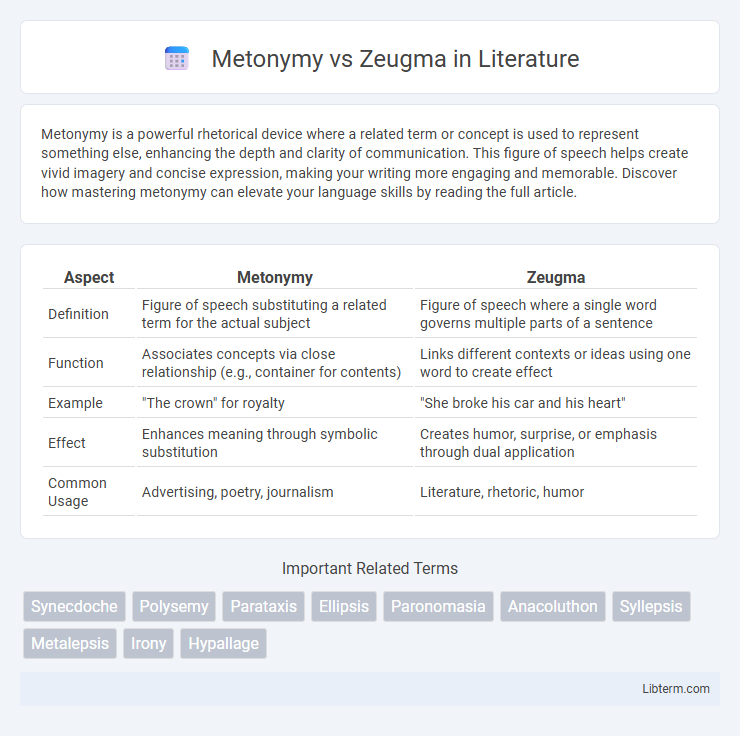 Metonymy vs Zeugma in Literature

Metonymy is a powerful rhetorical device where a related term or concept is used to represent something else, enhancing the depth and clarity of communication. This figure of speech helps create vivid imagery and concise expression, making your writing more engaging and memorable. Discover how mastering metonymy can elevate your language skills by reading the full article.

| Aspect | Metonymy | Zeugma |
|---|---|---|
| Definition | Figure of speech substituting a related term for the actual subject | Figure of speech where a single word governs multiple parts of a sentence |
| Function | Associates concepts via close relationship (e.g., container for contents) | Links different contexts or ideas using one word to create effect |
| Example | "The crown" for royalty | "She broke his car and his heart" |
| Effect | Enhances meaning through symbolic substitution | Creates humor, surprise, or emphasis through dual application |
| Common Usage | Advertising, poetry, journalism | Literature, rhetoric, humor |

Important Related Terms

Synecdoche Polysemy Parataxis Ellipsis Paronomasia Anacoluthon Syllepsis Metalepsis Irony Hypallage

Libterm.com