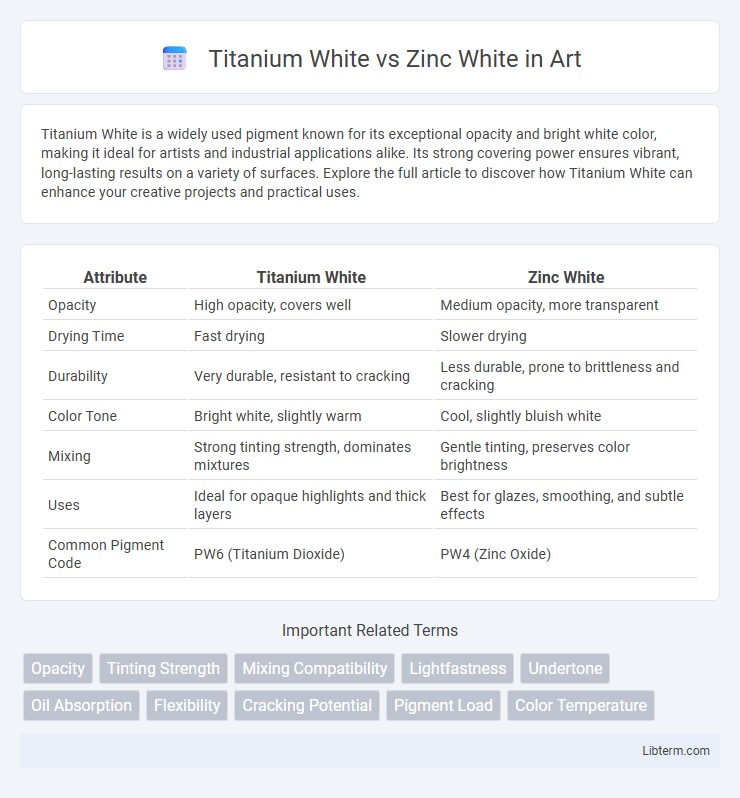 Titanium White vs Zinc White in Art

Titanium White is a widely used pigment known for its exceptional opacity and bright white color, making it ideal for artists and industrial applications alike. Its strong covering power ensures vibrant, long-lasting results on a variety of surfaces. Explore the full article to discover how Titanium White can enhance your creative projects and practical uses.

| Attribute | Titanium White | Zinc White |
|---|---|---|
| Opacity | High opacity, covers well | Medium opacity, more transparent |
| Drying Time | Fast drying | Slower drying |
| Durability | Very durable, resistant to cracking | Less durable, prone to brittleness and cracking |
| Color Tone | Bright white, slightly warm | Cool, slightly bluish white |
| Mixing | Strong tinting strength, dominates mixtures | Gentle tinting, preserves color brightness |
| Uses | Ideal for opaque highlights and thick layers | Best for glazes, smoothing, and subtle effects |
| Common Pigment Code | PW6 (Titanium Dioxide) | PW4 (Zinc Oxide) |

Important Related Terms

Opacity Tinting Strength Mixing Compatibility Lightfastness Undertone Oil Absorption Flexibility Cracking Potential Pigment Load Color Temperature

Libterm.com