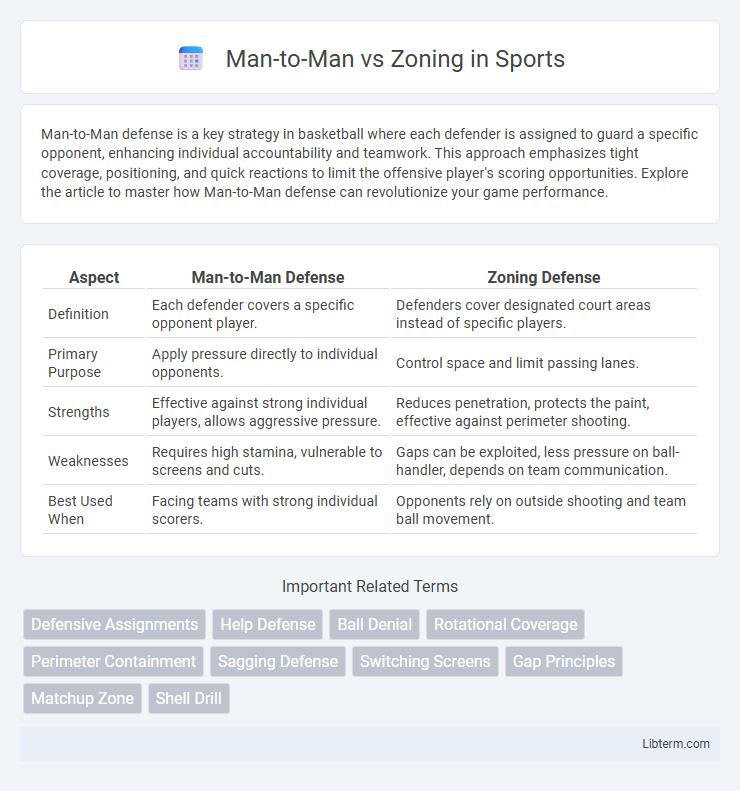 Man-to-Man vs Zoning in Sports

Man-to-Man defense is a key strategy in basketball where each defender is assigned to guard a specific opponent, enhancing individual accountability and teamwork. This approach emphasizes tight coverage, positioning, and quick reactions to limit the offensive player's scoring opportunities. Explore the article to master how Man-to-Man defense can revolutionize your game performance.

| Aspect | Man-to-Man Defense | Zoning Defense |
|---|---|---|
| Definition | Each defender covers a specific opponent player. | Defenders cover designated court areas instead of specific players. |
| Primary Purpose | Apply pressure directly to individual opponents. | Control space and limit passing lanes. |
| Strengths | Effective against strong individual players, allows aggressive pressure. | Reduces penetration, protects the paint, effective against perimeter shooting. |
| Weaknesses | Requires high stamina, vulnerable to screens and cuts. | Gaps can be exploited, less pressure on ball-handler, depends on team communication. |
| Best Used When | Facing teams with strong individual scorers. | Opponents rely on outside shooting and team ball movement. |

Important Related Terms

Defensive Assignments
Help Defense
Ball Denial
Rotational Coverage
Perimeter Containment
Sagging Defense
Switching Screens
Gap Principles
Matchup Zone
Shell Drill

Libterm.com