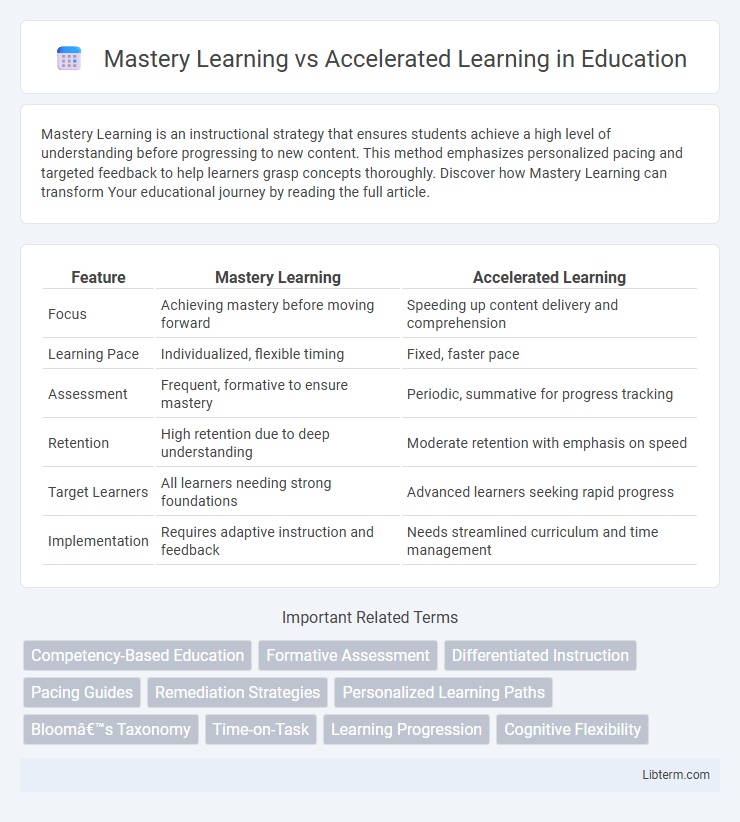 Mastery Learning vs Accelerated Learning in Education

Mastery Learning is an instructional strategy that ensures students achieve a high level of understanding before progressing to new content. This method emphasizes personalized pacing and targeted feedback to help learners grasp concepts thoroughly. Discover how Mastery Learning can transform Your educational journey by reading the full article.

| Feature | Mastery Learning | Accelerated Learning |
|---|---|---|
| Focus | Achieving mastery before moving forward | Speeding up content delivery and comprehension |
| Learning Pace | Individualized, flexible timing | Fixed, faster pace |
| Assessment | Frequent, formative to ensure mastery | Periodic, summative for progress tracking |
| Retention | High retention due to deep understanding | Moderate retention with emphasis on speed |
| Target Learners | All learners needing strong foundations | Advanced learners seeking rapid progress |
| Implementation | Requires adaptive instruction and feedback | Needs streamlined curriculum and time management |

Important Related Terms

Competency-Based Education
Formative Assessment
Differentiated Instruction
Pacing Guides
Remediation Strategies
Personalized Learning Paths
Bloomâ€™s Taxonomy
Time-on-Task
Learning Progression
Cognitive Flexibility

Libterm.com