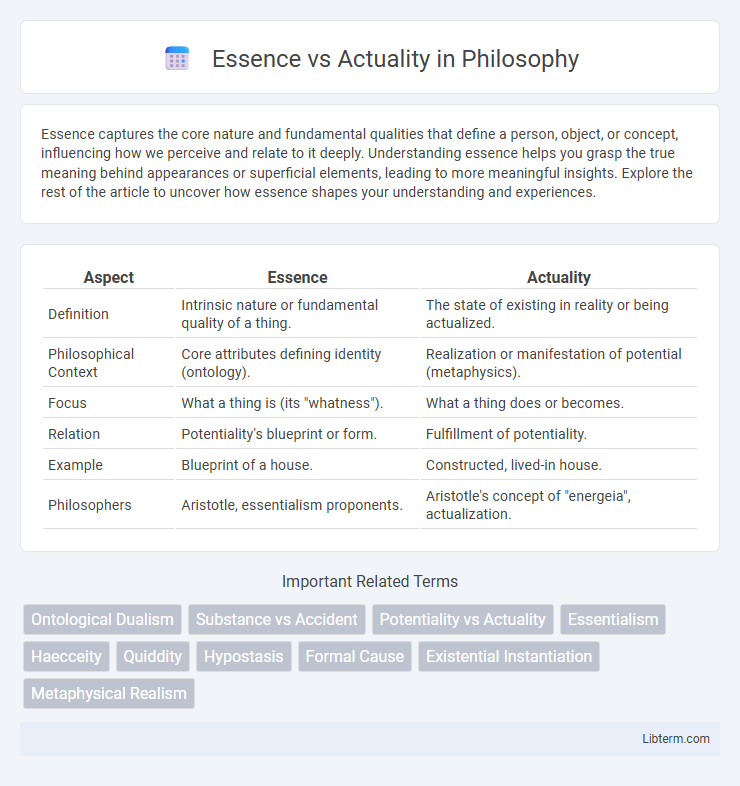 Essence vs Actuality in Philosophy

Essence captures the core nature and fundamental qualities that define a person, object, or concept, influencing how we perceive and relate to it deeply. Understanding essence helps you grasp the true meaning behind appearances or superficial elements, leading to more meaningful insights. Explore the rest of the article to uncover how essence shapes your understanding and experiences.

| Aspect | Essence | Actuality |
|---|---|---|
| Definition | Intrinsic nature or fundamental quality of a thing. | The state of existing in reality or being actualized. |
| Philosophical Context | Core attributes defining identity (ontology). | Realization or manifestation of potential (metaphysics). |
| Focus | What a thing is (its "whatness"). | What a thing does or becomes. |
| Relation | Potentiality's blueprint or form. | Fulfillment of potentiality. |
| Example | Blueprint of a house. | Constructed, lived-in house. |
| Philosophers | Aristotle, essentialism proponents. | Aristotle's concept of "energeia", actualization. |

Important Related Terms

Ontological Dualism
Substance vs Accident
Potentiality vs Actuality
Essentialism
Haecceity
Quiddity
Hypostasis
Formal Cause
Existential Instantiation
Metaphysical Realism

Libterm.com