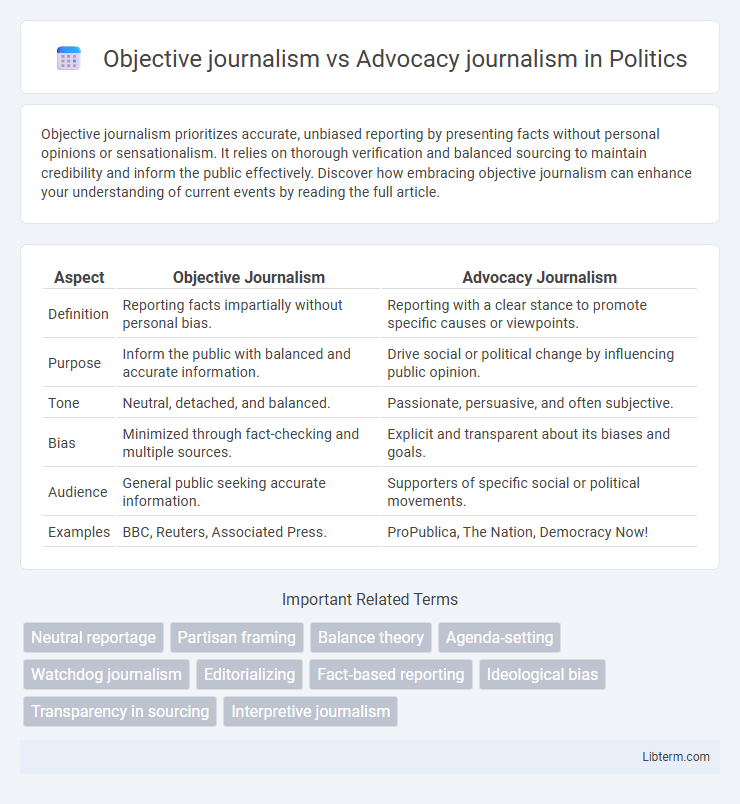 Objective journalism vs Advocacy journalism in Politics

Objective journalism prioritizes accurate, unbiased reporting by presenting facts without personal opinions or sensationalism. It relies on thorough verification and balanced sourcing to maintain credibility and inform the public effectively. Discover how embracing objective journalism can enhance your understanding of current events by reading the full article.

| Aspect | Objective Journalism | Advocacy Journalism |
|---|---|---|
| Definition | Reporting facts impartially without personal bias. | Reporting with a clear stance to promote specific causes or viewpoints. |
| Purpose | Inform the public with balanced and accurate information. | Drive social or political change by influencing public opinion. |
| Tone | Neutral, detached, and balanced. | Passionate, persuasive, and often subjective. |
| Bias | Minimized through fact-checking and multiple sources. | Explicit and transparent about its biases and goals. |
| Audience | General public seeking accurate information. | Supporters of specific social or political movements. |
| Examples | BBC, Reuters, Associated Press. | ProPublica, The Nation, Democracy Now! |

Important Related Terms

Neutral reportage
Partisan framing
Balance theory
Agenda-setting
Watchdog journalism
Editorializing
Fact-based reporting
Ideological bias
Transparency in sourcing
Interpretive journalism

Libterm.com