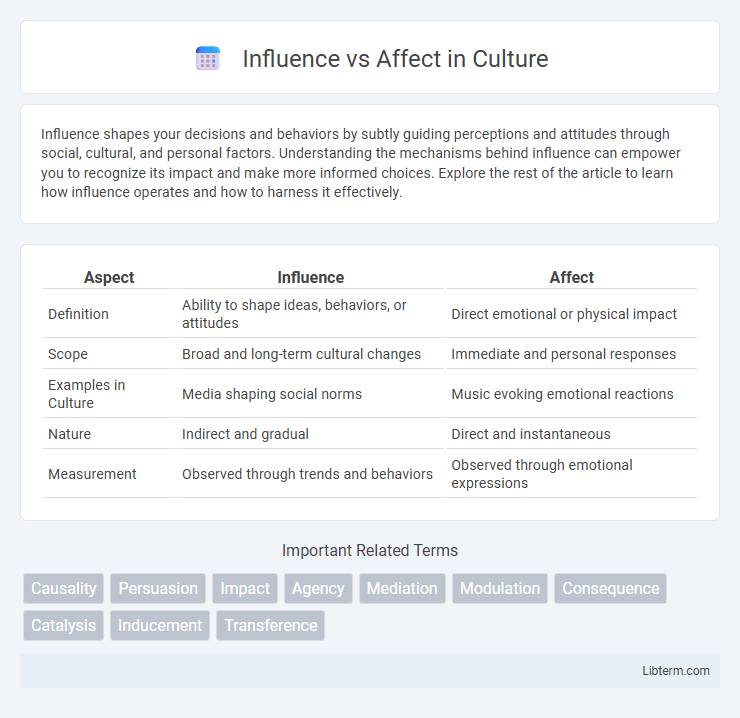 Influence vs Affect in Culture

Influence shapes your decisions and behaviors by subtly guiding perceptions and attitudes through social, cultural, and personal factors. Understanding the mechanisms behind influence can empower you to recognize its impact and make more informed choices. Explore the rest of the article to learn how influence operates and how to harness it effectively.

| Aspect | Influence | Affect |
|---|---|---|
| Definition | Ability to shape ideas, behaviors, or attitudes | Direct emotional or physical impact |
| Scope | Broad and long-term cultural changes | Immediate and personal responses |
| Examples in Culture | Media shaping social norms | Music evoking emotional reactions |
| Nature | Indirect and gradual | Direct and instantaneous |
| Measurement | Observed through trends and behaviors | Observed through emotional expressions |

Important Related Terms

Causality Persuasion Impact Agency Mediation Modulation Consequence Catalysis Inducement Transference

Libterm.com