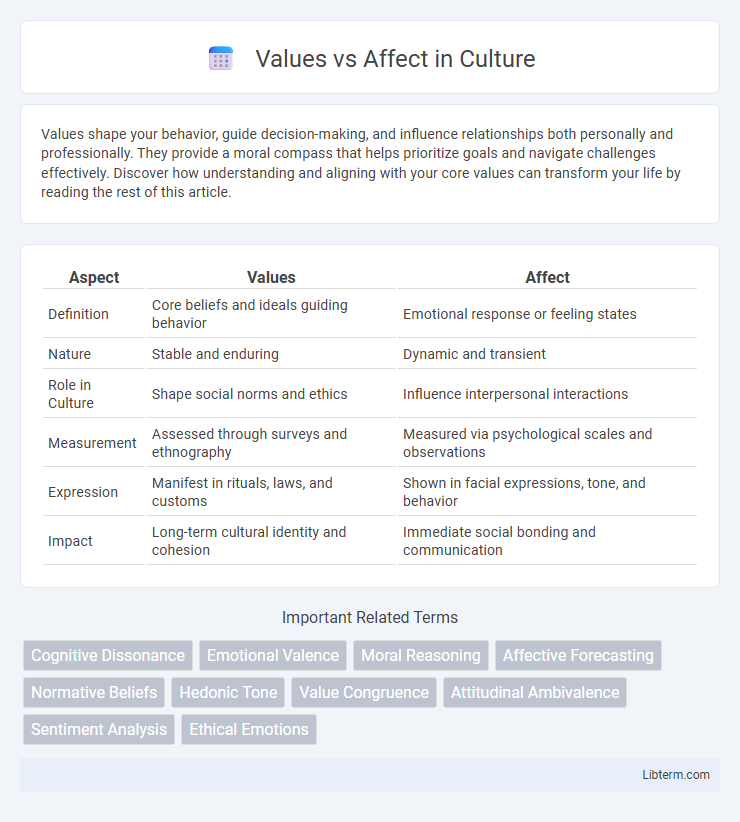 Values vs Affect in Culture

Values shape your behavior, guide decision-making, and influence relationships both personally and professionally. They provide a moral compass that helps prioritize goals and navigate challenges effectively. Discover how understanding and aligning with your core values can transform your life by reading the rest of this article.

| Aspect | Values | Affect |
|---|---|---|
| Definition | Core beliefs and ideals guiding behavior | Emotional response or feeling states |
| Nature | Stable and enduring | Dynamic and transient |
| Role in Culture | Shape social norms and ethics | Influence interpersonal interactions |
| Measurement | Assessed through surveys and ethnography | Measured via psychological scales and observations |
| Expression | Manifest in rituals, laws, and customs | Shown in facial expressions, tone, and behavior |
| Impact | Long-term cultural identity and cohesion | Immediate social bonding and communication |

Important Related Terms

Cognitive Dissonance
Emotional Valence
Moral Reasoning
Affective Forecasting
Normative Beliefs
Hedonic Tone
Value Congruence
Attitudinal Ambivalence
Sentiment Analysis
Ethical Emotions

Libterm.com