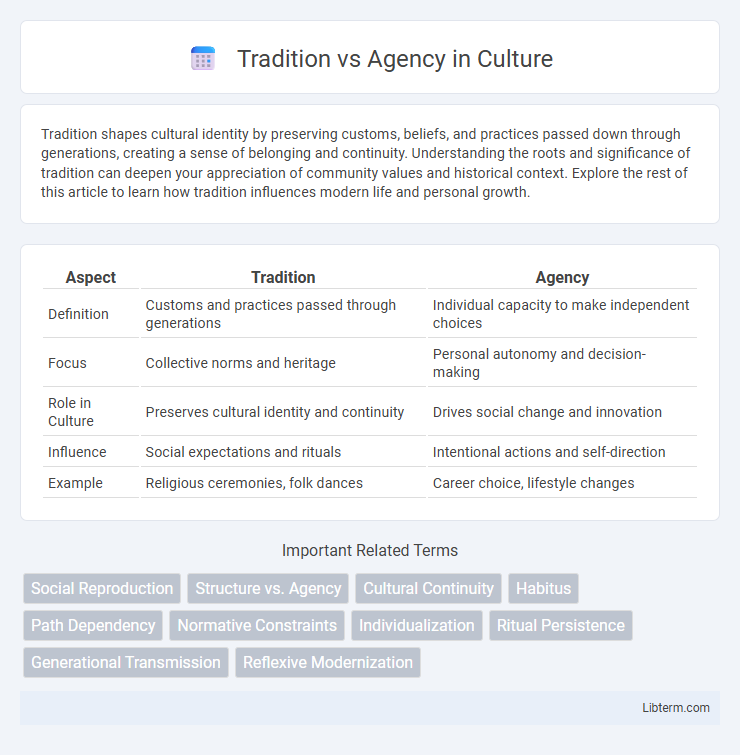 Tradition vs Agency in Culture

Tradition shapes cultural identity by preserving customs, beliefs, and practices passed down through generations, creating a sense of belonging and continuity. Understanding the roots and significance of tradition can deepen your appreciation of community values and historical context. Explore the rest of this article to learn how tradition influences modern life and personal growth.

| Aspect | Tradition | Agency |
|---|---|---|
| Definition | Customs and practices passed through generations | Individual capacity to make independent choices |
| Focus | Collective norms and heritage | Personal autonomy and decision-making |
| Role in Culture | Preserves cultural identity and continuity | Drives social change and innovation |
| Influence | Social expectations and rituals | Intentional actions and self-direction |
| Example | Religious ceremonies, folk dances | Career choice, lifestyle changes |

Important Related Terms

Social Reproduction
Structure vs. Agency
Cultural Continuity
Habitus
Path Dependency
Normative Constraints
Individualization
Ritual Persistence
Generational Transmission
Reflexive Modernization

Libterm.com