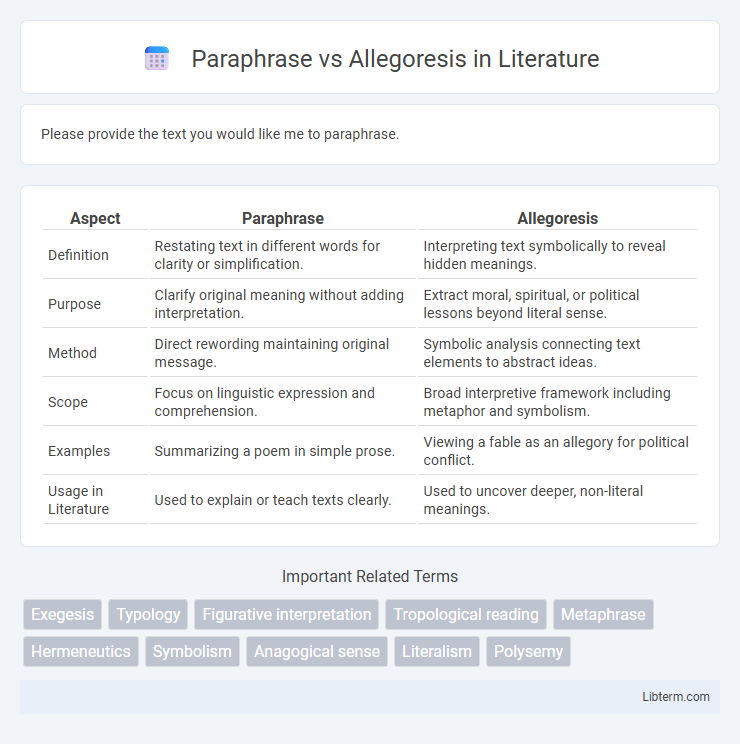 Paraphrase vs Allegoresis in Literature

Please provide the text you would like me to paraphrase.

| Aspect | Paraphrase | Allegoresis |
|---|---|---|
| Definition | Restating text in different words for clarity or simplification. | Interpreting text symbolically to reveal hidden meanings. |
| Purpose | Clarify original meaning without adding interpretation. | Extract moral, spiritual, or political lessons beyond literal sense. |
| Method | Direct rewording maintaining original message. | Symbolic analysis connecting text elements to abstract ideas. |
| Scope | Focus on linguistic expression and comprehension. | Broad interpretive framework including metaphor and symbolism. |
| Examples | Summarizing a poem in simple prose. | Viewing a fable as an allegory for political conflict. |
| Usage in Literature | Used to explain or teach texts clearly. | Used to uncover deeper, non-literal meanings. |

Important Related Terms

Exegesis
Typology
Figurative interpretation
Tropological reading
Metaphrase
Hermeneutics
Symbolism
Anagogical sense
Literalism
Polysemy

Libterm.com