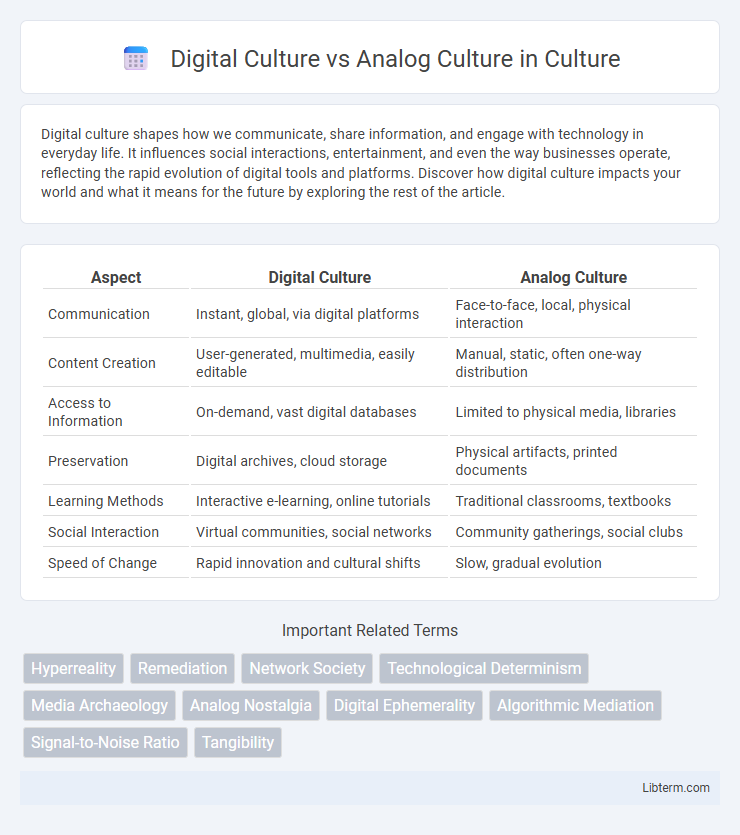 Digital Culture vs Analog Culture in Culture

Digital culture shapes how we communicate, share information, and engage with technology in everyday life. It influences social interactions, entertainment, and even the way businesses operate, reflecting the rapid evolution of digital tools and platforms. Discover how digital culture impacts your world and what it means for the future by exploring the rest of the article.

| Aspect | Digital Culture | Analog Culture |
|---|---|---|
| Communication | Instant, global, via digital platforms | Face-to-face, local, physical interaction |
| Content Creation | User-generated, multimedia, easily editable | Manual, static, often one-way distribution |
| Access to Information | On-demand, vast digital databases | Limited to physical media, libraries |
| Preservation | Digital archives, cloud storage | Physical artifacts, printed documents |
| Learning Methods | Interactive e-learning, online tutorials | Traditional classrooms, textbooks |
| Social Interaction | Virtual communities, social networks | Community gatherings, social clubs |
| Speed of Change | Rapid innovation and cultural shifts | Slow, gradual evolution |

Important Related Terms

Hyperreality
Remediation
Network Society
Technological Determinism
Media Archaeology
Analog Nostalgia
Digital Ephemerality
Algorithmic Mediation
Signal-to-Noise Ratio
Tangibility

Libterm.com