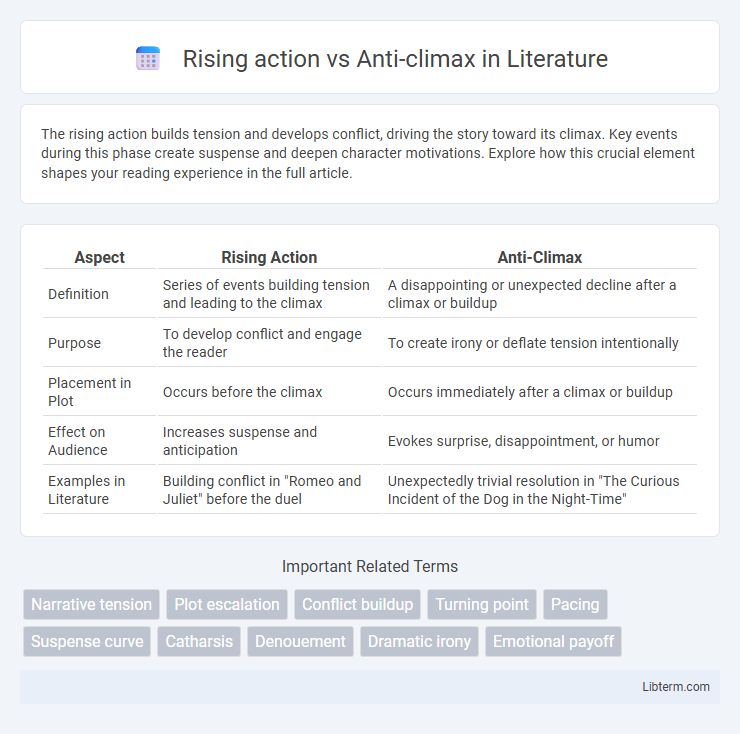 Rising action vs Anti-climax in Literature

The rising action builds tension and develops conflict, driving the story toward its climax. Key events during this phase create suspense and deepen character motivations. Explore how this crucial element shapes your reading experience in the full article.

| Aspect | Rising Action | Anti-Climax |
|---|---|---|
| Definition | Series of events building tension and leading to the climax | A disappointing or unexpected decline after a climax or buildup |
| Purpose | To develop conflict and engage the reader | To create irony or deflate tension intentionally |
| Placement in Plot | Occurs before the climax | Occurs immediately after a climax or buildup |
| Effect on Audience | Increases suspense and anticipation | Evokes surprise, disappointment, or humor |
| Examples in Literature | Building conflict in "Romeo and Juliet" before the duel | Unexpectedly trivial resolution in "The Curious Incident of the Dog in the Night-Time" |

Important Related Terms

Narrative tension
Plot escalation
Conflict buildup
Turning point
Pacing
Suspense curve
Catharsis
Denouement
Dramatic irony
Emotional payoff

Libterm.com