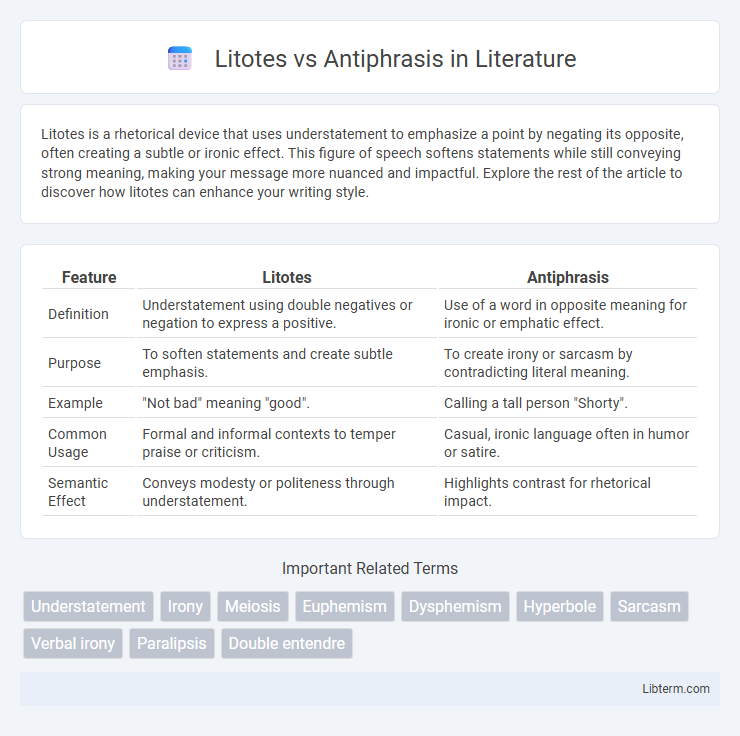 Litotes vs Antiphrasis in Literature

Litotes is a rhetorical device that uses understatement to emphasize a point by negating its opposite, often creating a subtle or ironic effect. This figure of speech softens statements while still conveying strong meaning, making your message more nuanced and impactful. Explore the rest of the article to discover how litotes can enhance your writing style.

| Feature | Litotes | Antiphrasis |
|---|---|---|
| Definition | Understatement using double negatives or negation to express a positive. | Use of a word in opposite meaning for ironic or emphatic effect. |
| Purpose | To soften statements and create subtle emphasis. | To create irony or sarcasm by contradicting literal meaning. |
| Example | "Not bad" meaning "good". | Calling a tall person "Shorty". |
| Common Usage | Formal and informal contexts to temper praise or criticism. | Casual, ironic language often in humor or satire. |
| Semantic Effect | Conveys modesty or politeness through understatement. | Highlights contrast for rhetorical impact. |

Important Related Terms

Understatement Irony Meiosis Euphemism Dysphemism Hyperbole Sarcasm Verbal irony Paralipsis Double entendre

Libterm.com