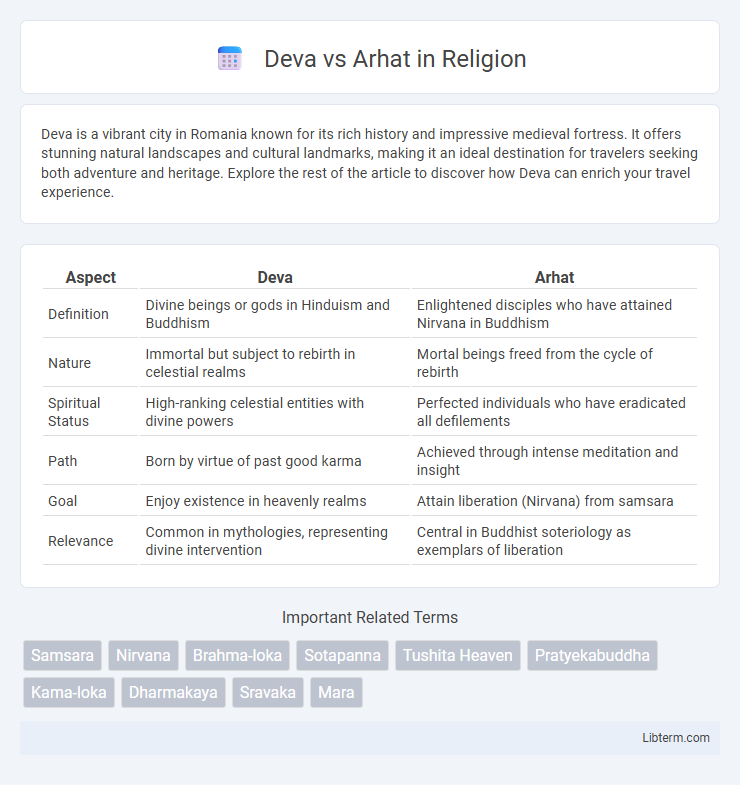 Deva vs Arhat in Religion

Deva is a vibrant city in Romania known for its rich history and impressive medieval fortress. It offers stunning natural landscapes and cultural landmarks, making it an ideal destination for travelers seeking both adventure and heritage. Explore the rest of the article to discover how Deva can enrich your travel experience.

| Aspect | Deva | Arhat |
|---|---|---|
| Definition | Divine beings or gods in Hinduism and Buddhism | Enlightened disciples who have attained Nirvana in Buddhism |
| Nature | Immortal but subject to rebirth in celestial realms | Mortal beings freed from the cycle of rebirth |
| Spiritual Status | High-ranking celestial entities with divine powers | Perfected individuals who have eradicated all defilements |
| Path | Born by virtue of past good karma | Achieved through intense meditation and insight |
| Goal | Enjoy existence in heavenly realms | Attain liberation (Nirvana) from samsara |
| Relevance | Common in mythologies, representing divine intervention | Central in Buddhist soteriology as exemplars of liberation |

Important Related Terms

Samsara Nirvana Brahma-loka Sotapanna Tushita Heaven Pratyekabuddha Kama-loka Dharmakaya Sravaka Mara

Libterm.com