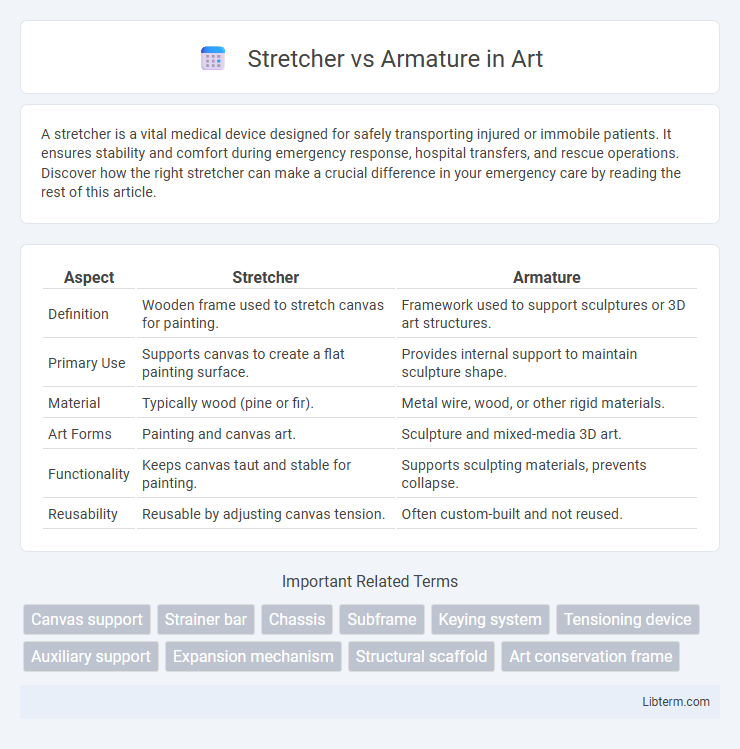 Stretcher vs Armature in Art

A stretcher is a vital medical device designed for safely transporting injured or immobile patients. It ensures stability and comfort during emergency response, hospital transfers, and rescue operations. Discover how the right stretcher can make a crucial difference in your emergency care by reading the rest of this article.

| Aspect | Stretcher | Armature |
|---|---|---|
| Definition | Wooden frame used to stretch canvas for painting. | Framework used to support sculptures or 3D art structures. |
| Primary Use | Supports canvas to create a flat painting surface. | Provides internal support to maintain sculpture shape. |
| Material | Typically wood (pine or fir). | Metal wire, wood, or other rigid materials. |
| Art Forms | Painting and canvas art. | Sculpture and mixed-media 3D art. |
| Functionality | Keeps canvas taut and stable for painting. | Supports sculpting materials, prevents collapse. |
| Reusability | Reusable by adjusting canvas tension. | Often custom-built and not reused. |

Important Related Terms

Canvas support
Strainer bar
Chassis
Subframe
Keying system
Tensioning device
Auxiliary support
Expansion mechanism
Structural scaffold
Art conservation frame

Libterm.com