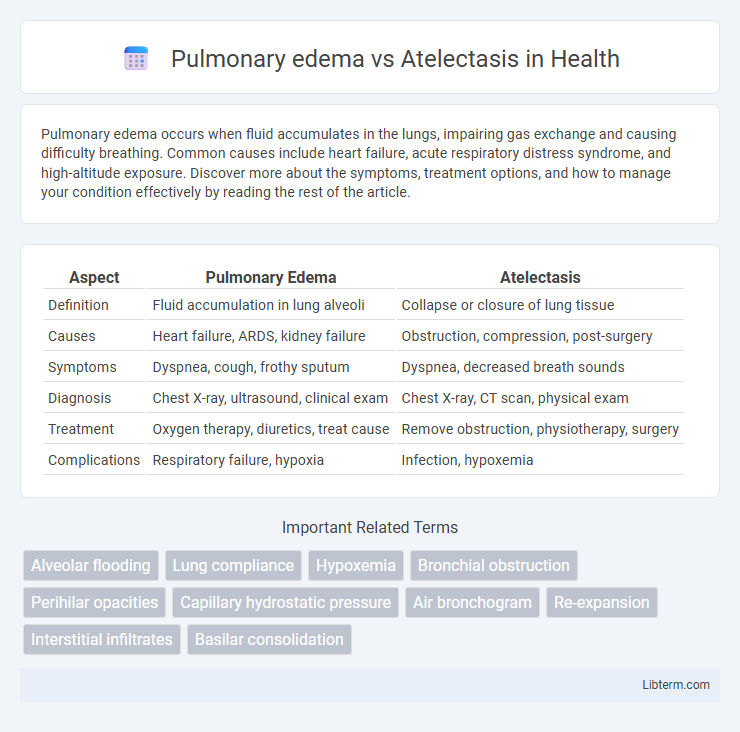 Pulmonary edema vs Atelectasis in Health

Pulmonary edema occurs when fluid accumulates in the lungs, impairing gas exchange and causing difficulty breathing. Common causes include heart failure, acute respiratory distress syndrome, and high-altitude exposure. Discover more about the symptoms, treatment options, and how to manage your condition effectively by reading the rest of the article.

| Aspect | Pulmonary Edema | Atelectasis |
|---|---|---|
| Definition | Fluid accumulation in lung alveoli | Collapse or closure of lung tissue |
| Causes | Heart failure, ARDS, kidney failure | Obstruction, compression, post-surgery |
| Symptoms | Dyspnea, cough, frothy sputum | Dyspnea, decreased breath sounds |
| Diagnosis | Chest X-ray, ultrasound, clinical exam | Chest X-ray, CT scan, physical exam |
| Treatment | Oxygen therapy, diuretics, treat cause | Remove obstruction, physiotherapy, surgery |
| Complications | Respiratory failure, hypoxia | Infection, hypoxemia |

Important Related Terms

Alveolar flooding
Lung compliance
Hypoxemia
Bronchial obstruction
Perihilar opacities
Capillary hydrostatic pressure
Air bronchogram
Re-expansion
Interstitial infiltrates
Basilar consolidation

Libterm.com