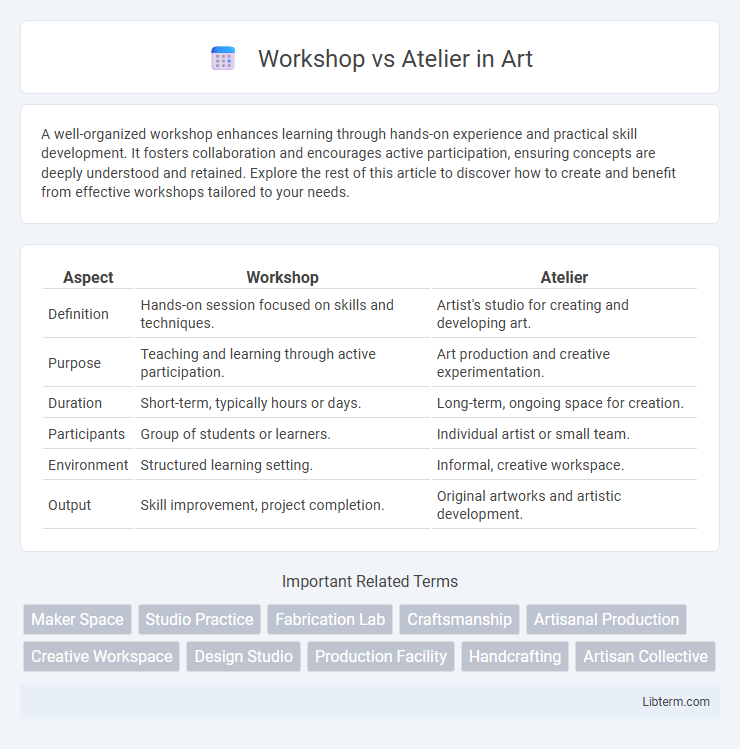 Workshop vs Atelier in Art

A well-organized workshop enhances learning through hands-on experience and practical skill development. It fosters collaboration and encourages active participation, ensuring concepts are deeply understood and retained. Explore the rest of this article to discover how to create and benefit from effective workshops tailored to your needs.

| Aspect | Workshop | Atelier |
|---|---|---|
| Definition | Hands-on session focused on skills and techniques. | Artist's studio for creating and developing art. |
| Purpose | Teaching and learning through active participation. | Art production and creative experimentation. |
| Duration | Short-term, typically hours or days. | Long-term, ongoing space for creation. |
| Participants | Group of students or learners. | Individual artist or small team. |
| Environment | Structured learning setting. | Informal, creative workspace. |
| Output | Skill improvement, project completion. | Original artworks and artistic development. |

Important Related Terms

Maker Space
Studio Practice
Fabrication Lab
Craftsmanship
Artisanal Production
Creative Workspace
Design Studio
Production Facility
Handcrafting
Artisan Collective

Libterm.com