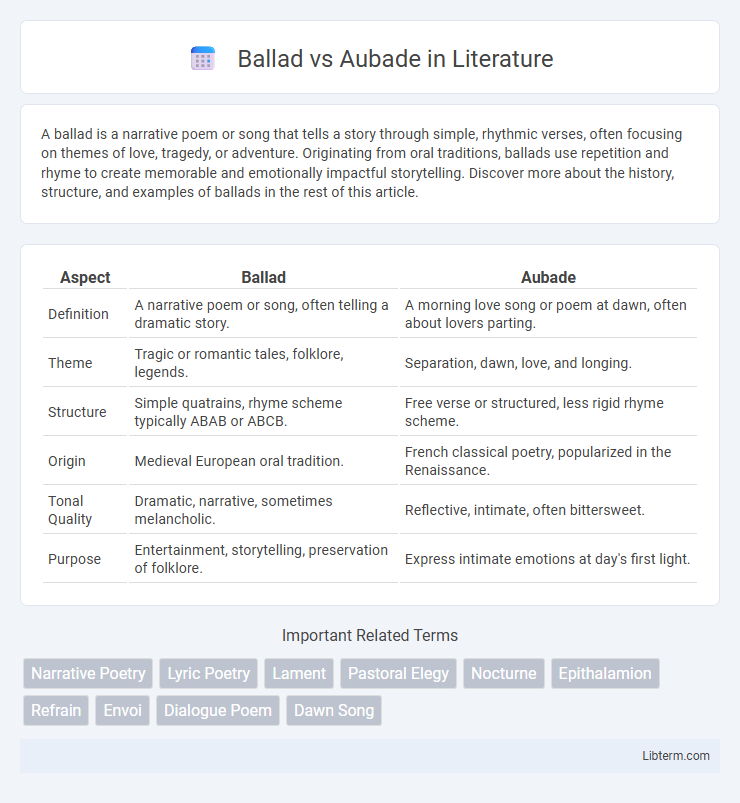 Ballad vs Aubade in Literature

A ballad is a narrative poem or song that tells a story through simple, rhythmic verses, often focusing on themes of love, tragedy, or adventure. Originating from oral traditions, ballads use repetition and rhyme to create memorable and emotionally impactful storytelling. Discover more about the history, structure, and examples of ballads in the rest of this article.

| Aspect | Ballad | Aubade |
|---|---|---|
| Definition | A narrative poem or song, often telling a dramatic story. | A morning love song or poem at dawn, often about lovers parting. |
| Theme | Tragic or romantic tales, folklore, legends. | Separation, dawn, love, and longing. |
| Structure | Simple quatrains, rhyme scheme typically ABAB or ABCB. | Free verse or structured, less rigid rhyme scheme. |
| Origin | Medieval European oral tradition. | French classical poetry, popularized in the Renaissance. |
| Tonal Quality | Dramatic, narrative, sometimes melancholic. | Reflective, intimate, often bittersweet. |
| Purpose | Entertainment, storytelling, preservation of folklore. | Express intimate emotions at day's first light. |

Important Related Terms

Narrative Poetry
Lyric Poetry
Lament
Pastoral Elegy
Nocturne
Epithalamion
Refrain
Envoi
Dialogue Poem
Dawn Song

Libterm.com