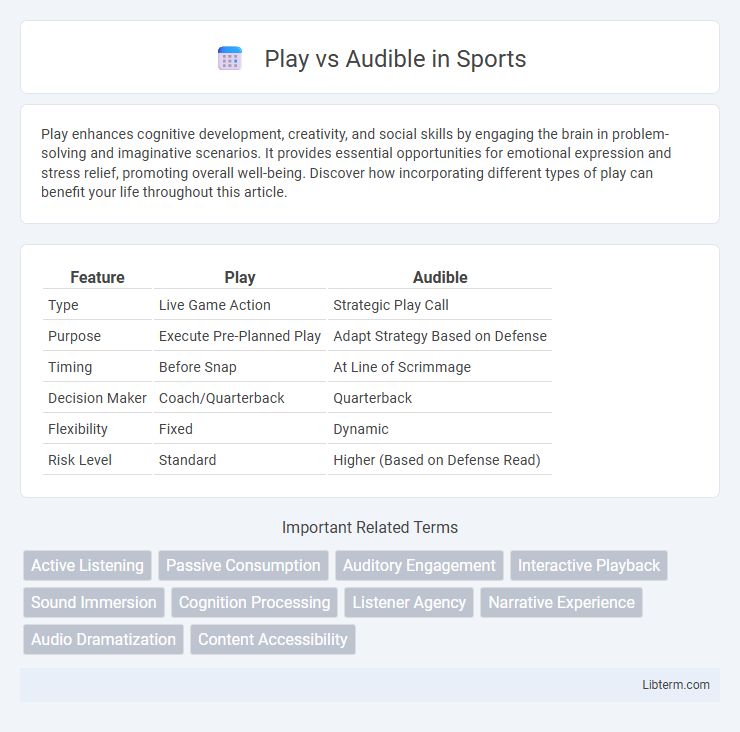 Play vs Audible in Sports

Play enhances cognitive development, creativity, and social skills by engaging the brain in problem-solving and imaginative scenarios. It provides essential opportunities for emotional expression and stress relief, promoting overall well-being. Discover how incorporating different types of play can benefit your life throughout this article.

| Feature | Play | Audible |
|---|---|---|
| Type | Live Game Action | Strategic Play Call |
| Purpose | Execute Pre-Planned Play | Adapt Strategy Based on Defense |
| Timing | Before Snap | At Line of Scrimmage |
| Decision Maker | Coach/Quarterback | Quarterback |
| Flexibility | Fixed | Dynamic |
| Risk Level | Standard | Higher (Based on Defense Read) |

Important Related Terms

Active Listening
Passive Consumption
Auditory Engagement
Interactive Playback
Sound Immersion
Cognition Processing
Listener Agency
Narrative Experience
Audio Dramatization
Content Accessibility

Libterm.com