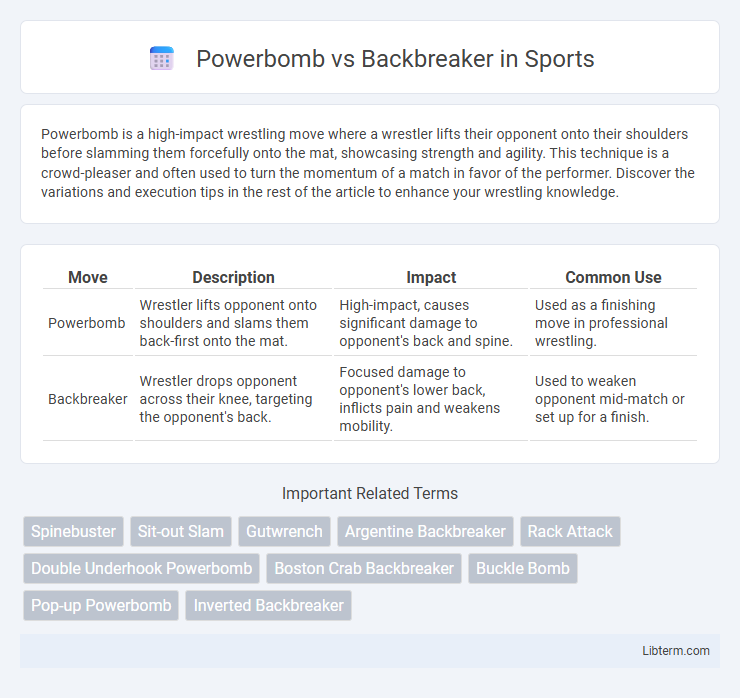 Powerbomb vs Backbreaker in Sports

Powerbomb is a high-impact wrestling move where a wrestler lifts their opponent onto their shoulders before slamming them forcefully onto the mat, showcasing strength and agility. This technique is a crowd-pleaser and often used to turn the momentum of a match in favor of the performer. Discover the variations and execution tips in the rest of the article to enhance your wrestling knowledge.

| Move | Description | Impact | Common Use |
|---|---|---|---|
| Powerbomb | Wrestler lifts opponent onto shoulders and slams them back-first onto the mat. | High-impact, causes significant damage to opponent's back and spine. | Used as a finishing move in professional wrestling. |
| Backbreaker | Wrestler drops opponent across their knee, targeting the opponent's back. | Focused damage to opponent's lower back, inflicts pain and weakens mobility. | Used to weaken opponent mid-match or set up for a finish. |

Important Related Terms

Spinebuster Sit-out Slam Gutwrench Argentine Backbreaker Rack Attack Double Underhook Powerbomb Boston Crab Backbreaker Buckle Bomb Pop-up Powerbomb Inverted Backbreaker

Libterm.com