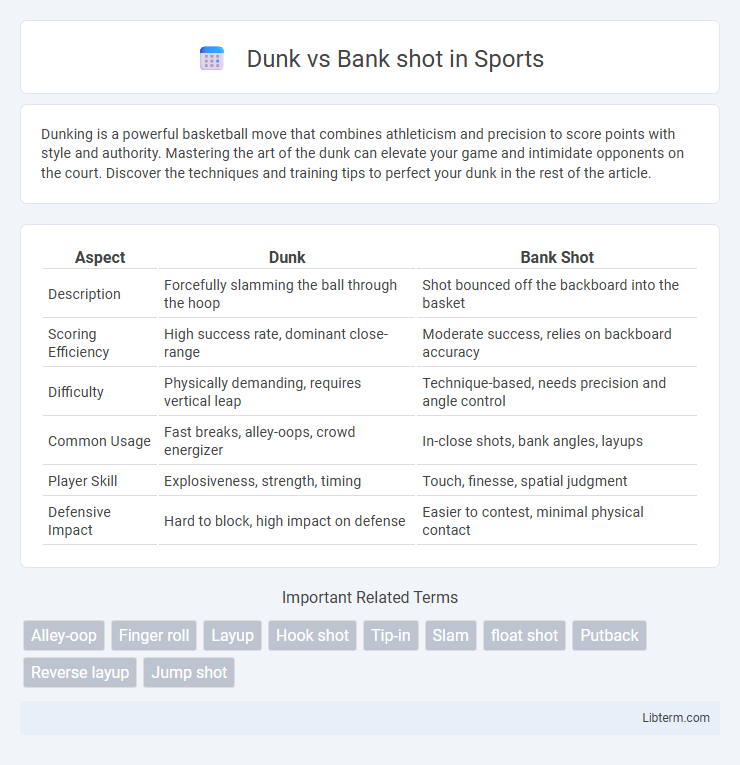 Dunk vs Bank shot in Sports

Dunking is a powerful basketball move that combines athleticism and precision to score points with style and authority. Mastering the art of the dunk can elevate your game and intimidate opponents on the court. Discover the techniques and training tips to perfect your dunk in the rest of the article.

| Aspect | Dunk | Bank Shot |
|---|---|---|
| Description | Forcefully slamming the ball through the hoop | Shot bounced off the backboard into the basket |
| Scoring Efficiency | High success rate, dominant close-range | Moderate success, relies on backboard accuracy |
| Difficulty | Physically demanding, requires vertical leap | Technique-based, needs precision and angle control |
| Common Usage | Fast breaks, alley-oops, crowd energizer | In-close shots, bank angles, layups |
| Player Skill | Explosiveness, strength, timing | Touch, finesse, spatial judgment |
| Defensive Impact | Hard to block, high impact on defense | Easier to contest, minimal physical contact |

Important Related Terms

Alley-oop Finger roll Layup Hook shot Tip-in Slam float shot Putback Reverse layup Jump shot

Libterm.com