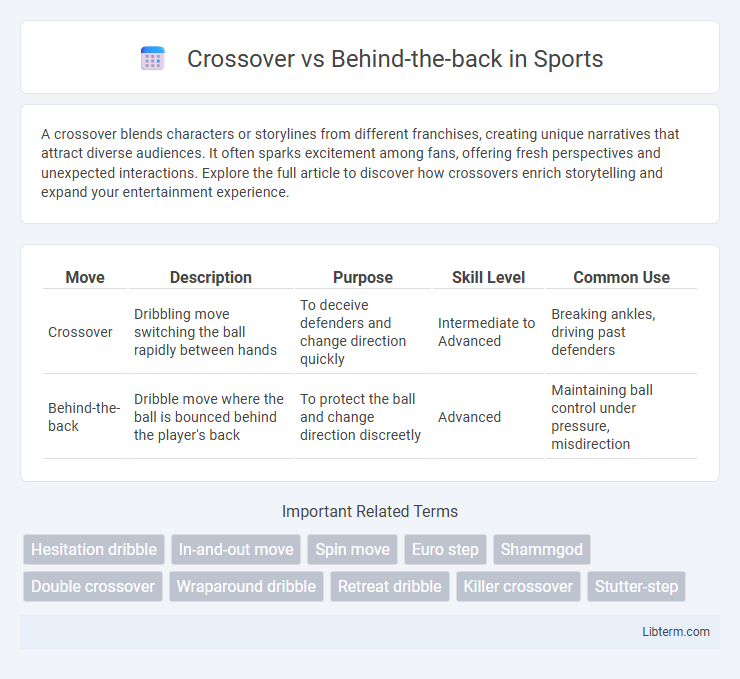 Crossover vs Behind-the-back in Sports

A crossover blends characters or storylines from different franchises, creating unique narratives that attract diverse audiences. It often sparks excitement among fans, offering fresh perspectives and unexpected interactions. Explore the full article to discover how crossovers enrich storytelling and expand your entertainment experience.

| Move | Description | Purpose | Skill Level | Common Use |
|---|---|---|---|---|
| Crossover | Dribbling move switching the ball rapidly between hands | To deceive defenders and change direction quickly | Intermediate to Advanced | Breaking ankles, driving past defenders |
| Behind-the-back | Dribble move where the ball is bounced behind the player's back | To protect the ball and change direction discreetly | Advanced | Maintaining ball control under pressure, misdirection |

Important Related Terms

Hesitation dribble
In-and-out move
Spin move
Euro step
Shammgod
Double crossover
Wraparound dribble
Retreat dribble
Killer crossover
Stutter-step

Libterm.com