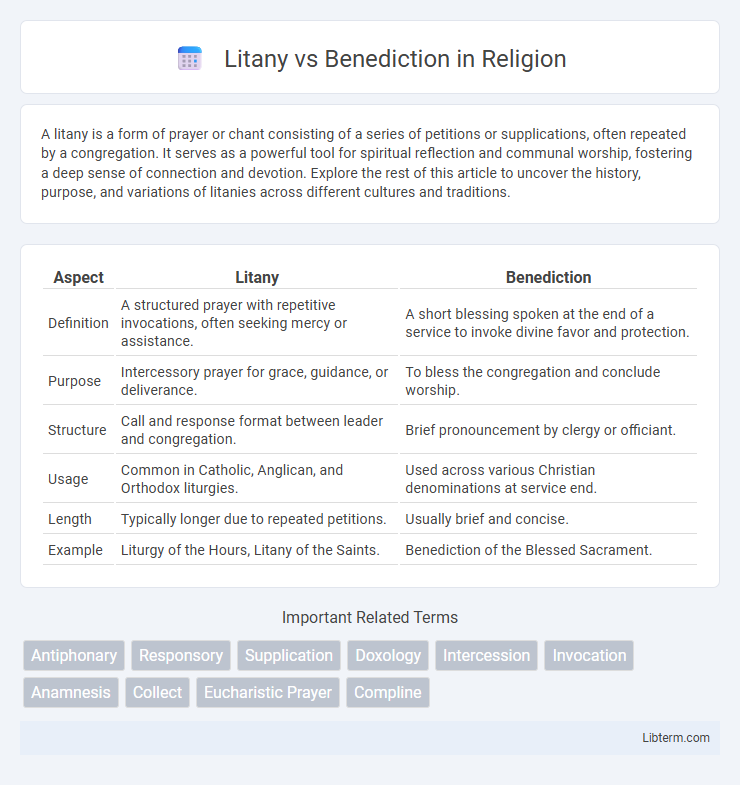 Litany vs Benediction in Religion

A litany is a form of prayer or chant consisting of a series of petitions or supplications, often repeated by a congregation. It serves as a powerful tool for spiritual reflection and communal worship, fostering a deep sense of connection and devotion. Explore the rest of this article to uncover the history, purpose, and variations of litanies across different cultures and traditions.

| Aspect | Litany | Benediction |
|---|---|---|
| Definition | A structured prayer with repetitive invocations, often seeking mercy or assistance. | A short blessing spoken at the end of a service to invoke divine favor and protection. |
| Purpose | Intercessory prayer for grace, guidance, or deliverance. | To bless the congregation and conclude worship. |
| Structure | Call and response format between leader and congregation. | Brief pronouncement by clergy or officiant. |
| Usage | Common in Catholic, Anglican, and Orthodox liturgies. | Used across various Christian denominations at service end. |
| Length | Typically longer due to repeated petitions. | Usually brief and concise. |
| Example | Liturgy of the Hours, Litany of the Saints. | Benediction of the Blessed Sacrament. |

Important Related Terms

Antiphonary
Responsory
Supplication
Doxology
Intercession
Invocation
Anamnesis
Collect
Eucharistic Prayer
Compline

Libterm.com