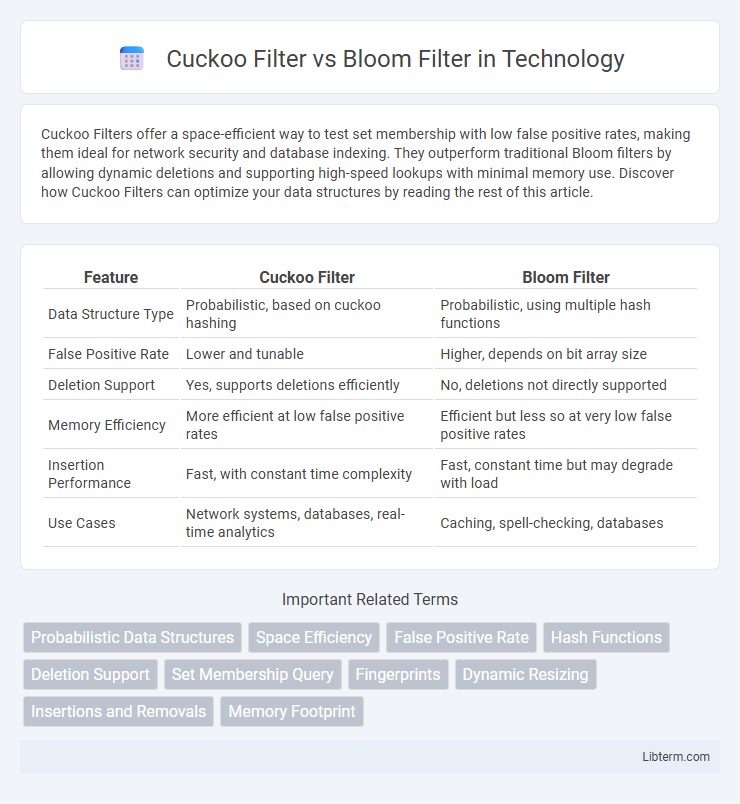 Cuckoo Filter vs Bloom Filter in Technology

Cuckoo Filters offer a space-efficient way to test set membership with low false positive rates, making them ideal for network security and database indexing. They outperform traditional Bloom filters by allowing dynamic deletions and supporting high-speed lookups with minimal memory use. Discover how Cuckoo Filters can optimize your data structures by reading the rest of this article.

| Feature | Cuckoo Filter | Bloom Filter |
|---|---|---|
| Data Structure Type | Probabilistic, based on cuckoo hashing | Probabilistic, using multiple hash functions |
| False Positive Rate | Lower and tunable | Higher, depends on bit array size |
| Deletion Support | Yes, supports deletions efficiently | No, deletions not directly supported |
| Memory Efficiency | More efficient at low false positive rates | Efficient but less so at very low false positive rates |
| Insertion Performance | Fast, with constant time complexity | Fast, constant time but may degrade with load |
| Use Cases | Network systems, databases, real-time analytics | Caching, spell-checking, databases |

Important Related Terms

Probabilistic Data Structures
Space Efficiency
False Positive Rate
Hash Functions
Deletion Support
Set Membership Query
Fingerprints
Dynamic Resizing
Insertions and Removals
Memory Footprint

Libterm.com