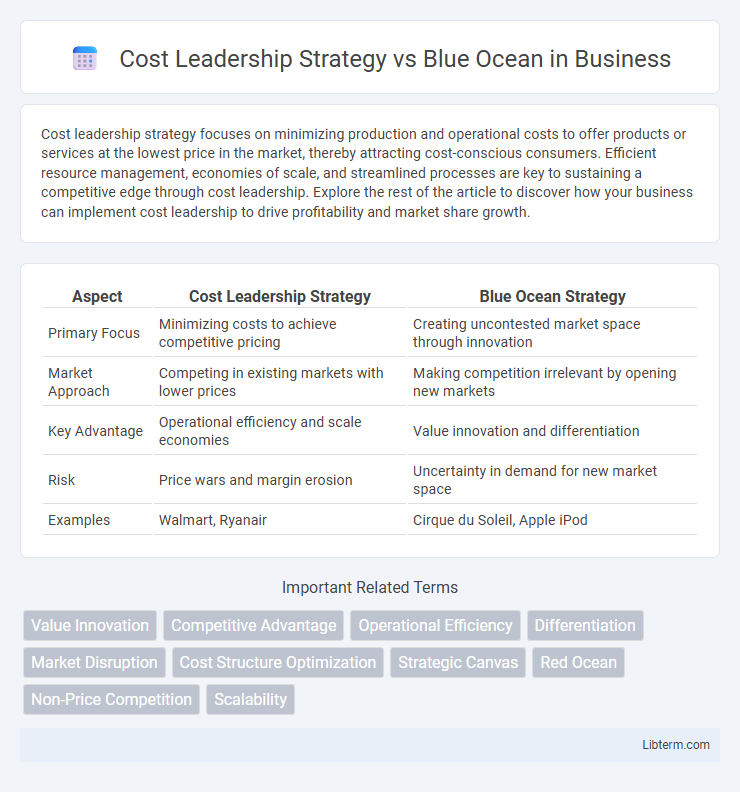 Cost Leadership Strategy vs Blue Ocean in Business

Cost leadership strategy focuses on minimizing production and operational costs to offer products or services at the lowest price in the market, thereby attracting cost-conscious consumers. Efficient resource management, economies of scale, and streamlined processes are key to sustaining a competitive edge through cost leadership. Explore the rest of the article to discover how your business can implement cost leadership to drive profitability and market share growth.

| Aspect | Cost Leadership Strategy | Blue Ocean Strategy |
|---|---|---|
| Primary Focus | Minimizing costs to achieve competitive pricing | Creating uncontested market space through innovation |
| Market Approach | Competing in existing markets with lower prices | Making competition irrelevant by opening new markets |
| Key Advantage | Operational efficiency and scale economies | Value innovation and differentiation |
| Risk | Price wars and margin erosion | Uncertainty in demand for new market space |
| Examples | Walmart, Ryanair | Cirque du Soleil, Apple iPod |

Important Related Terms

Value Innovation
Competitive Advantage
Operational Efficiency
Differentiation
Market Disruption
Cost Structure Optimization
Strategic Canvas
Red Ocean
Non-Price Competition
Scalability

Libterm.com