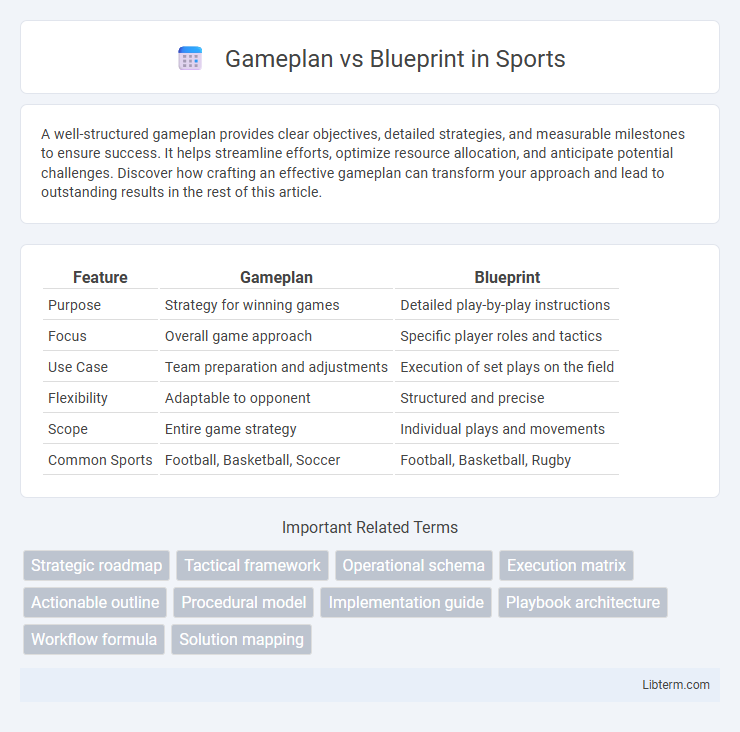 Gameplan vs Blueprint in Sports

A well-structured gameplan provides clear objectives, detailed strategies, and measurable milestones to ensure success. It helps streamline efforts, optimize resource allocation, and anticipate potential challenges. Discover how crafting an effective gameplan can transform your approach and lead to outstanding results in the rest of this article.

| Feature | Gameplan | Blueprint |
|---|---|---|
| Purpose | Strategy for winning games | Detailed play-by-play instructions |
| Focus | Overall game approach | Specific player roles and tactics |
| Use Case | Team preparation and adjustments | Execution of set plays on the field |
| Flexibility | Adaptable to opponent | Structured and precise |
| Scope | Entire game strategy | Individual plays and movements |
| Common Sports | Football, Basketball, Soccer | Football, Basketball, Rugby |

Important Related Terms

Strategic roadmap
Tactical framework
Operational schema
Execution matrix
Actionable outline
Procedural model
Implementation guide
Playbook architecture
Workflow formula
Solution mapping

Libterm.com