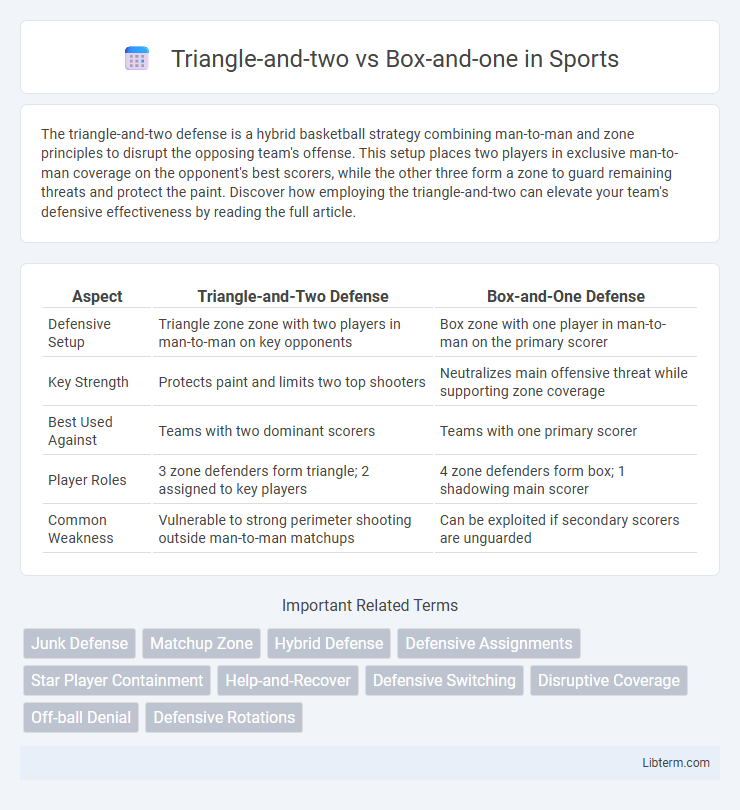 Triangle-and-two vs Box-and-one in Sports

The triangle-and-two defense is a hybrid basketball strategy combining man-to-man and zone principles to disrupt the opposing team's offense. This setup places two players in exclusive man-to-man coverage on the opponent's best scorers, while the other three form a zone to guard remaining threats and protect the paint. Discover how employing the triangle-and-two can elevate your team's defensive effectiveness by reading the full article.

| Aspect | Triangle-and-Two Defense | Box-and-One Defense |
|---|---|---|
| Defensive Setup | Triangle zone zone with two players in man-to-man on key opponents | Box zone with one player in man-to-man on the primary scorer |
| Key Strength | Protects paint and limits two top shooters | Neutralizes main offensive threat while supporting zone coverage |
| Best Used Against | Teams with two dominant scorers | Teams with one primary scorer |
| Player Roles | 3 zone defenders form triangle; 2 assigned to key players | 4 zone defenders form box; 1 shadowing main scorer |
| Common Weakness | Vulnerable to strong perimeter shooting outside man-to-man matchups | Can be exploited if secondary scorers are unguarded |

Important Related Terms

Junk Defense
Matchup Zone
Hybrid Defense
Defensive Assignments
Star Player Containment
Help-and-Recover
Defensive Switching
Disruptive Coverage
Off-ball Denial
Defensive Rotations

Libterm.com