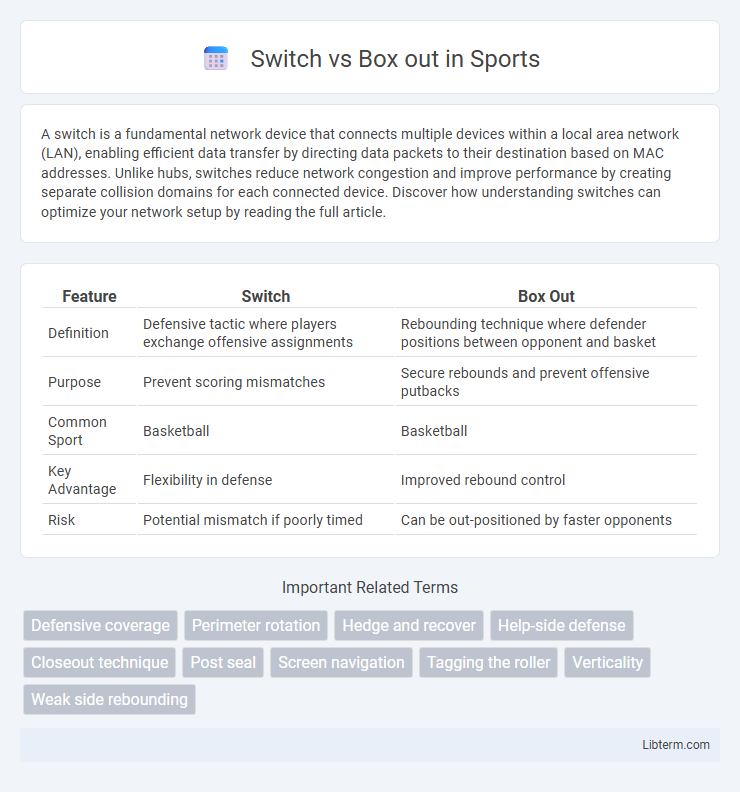 Switch vs Box out in Sports

A switch is a fundamental network device that connects multiple devices within a local area network (LAN), enabling efficient data transfer by directing data packets to their destination based on MAC addresses. Unlike hubs, switches reduce network congestion and improve performance by creating separate collision domains for each connected device. Discover how understanding switches can optimize your network setup by reading the full article.

| Feature | Switch | Box Out |
|---|---|---|
| Definition | Defensive tactic where players exchange offensive assignments | Rebounding technique where defender positions between opponent and basket |
| Purpose | Prevent scoring mismatches | Secure rebounds and prevent offensive putbacks |
| Common Sport | Basketball | Basketball |
| Key Advantage | Flexibility in defense | Improved rebound control |
| Risk | Potential mismatch if poorly timed | Can be out-positioned by faster opponents |

Important Related Terms

Defensive coverage
Perimeter rotation
Hedge and recover
Help-side defense
Closeout technique
Post seal
Screen navigation
Tagging the roller
Verticality
Weak side rebounding

Libterm.com