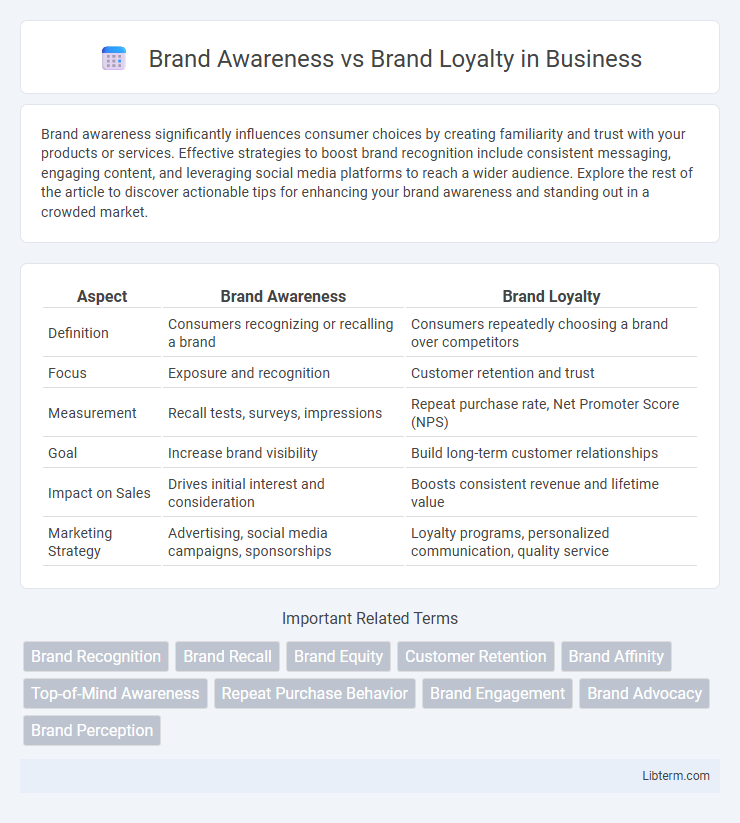 Brand Awareness vs Brand Loyalty in Business

Brand awareness significantly influences consumer choices by creating familiarity and trust with your products or services. Effective strategies to boost brand recognition include consistent messaging, engaging content, and leveraging social media platforms to reach a wider audience. Explore the rest of the article to discover actionable tips for enhancing your brand awareness and standing out in a crowded market.

| Aspect | Brand Awareness | Brand Loyalty |
|---|---|---|
| Definition | Consumers recognizing or recalling a brand | Consumers repeatedly choosing a brand over competitors |
| Focus | Exposure and recognition | Customer retention and trust |
| Measurement | Recall tests, surveys, impressions | Repeat purchase rate, Net Promoter Score (NPS) |
| Goal | Increase brand visibility | Build long-term customer relationships |
| Impact on Sales | Drives initial interest and consideration | Boosts consistent revenue and lifetime value |
| Marketing Strategy | Advertising, social media campaigns, sponsorships | Loyalty programs, personalized communication, quality service |

Important Related Terms

Brand Recognition
Brand Recall
Brand Equity
Customer Retention
Brand Affinity
Top-of-Mind Awareness
Repeat Purchase Behavior
Brand Engagement
Brand Advocacy
Brand Perception

Libterm.com