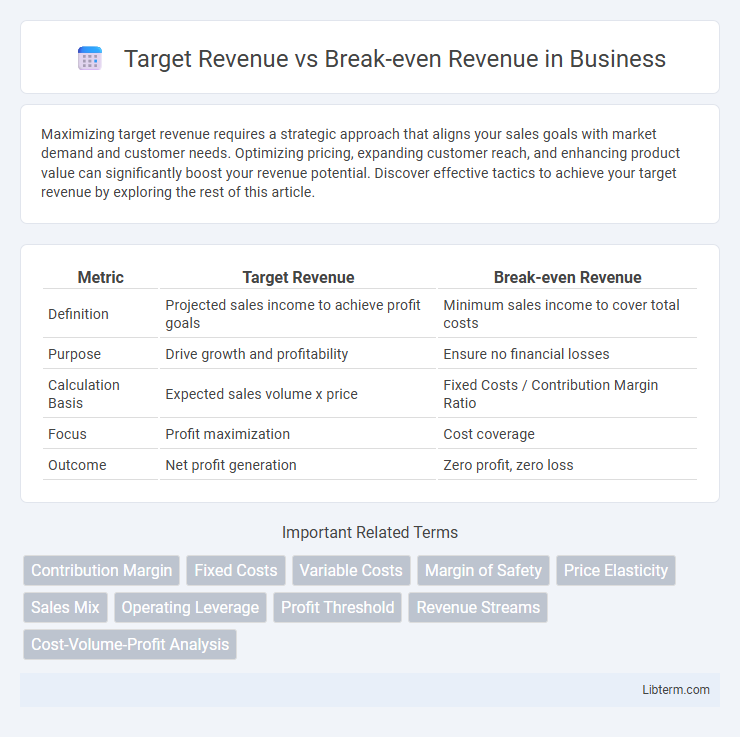 Target Revenue vs Break-even Revenue in Business

Maximizing target revenue requires a strategic approach that aligns your sales goals with market demand and customer needs. Optimizing pricing, expanding customer reach, and enhancing product value can significantly boost your revenue potential. Discover effective tactics to achieve your target revenue by exploring the rest of this article.

| Metric | Target Revenue | Break-even Revenue |
|---|---|---|
| Definition | Projected sales income to achieve profit goals | Minimum sales income to cover total costs |
| Purpose | Drive growth and profitability | Ensure no financial losses |
| Calculation Basis | Expected sales volume x price | Fixed Costs / Contribution Margin Ratio |
| Focus | Profit maximization | Cost coverage |
| Outcome | Net profit generation | Zero profit, zero loss |

Important Related Terms

Contribution Margin
Fixed Costs
Variable Costs
Margin of Safety
Price Elasticity
Sales Mix
Operating Leverage
Profit Threshold
Revenue Streams
Cost-Volume-Profit Analysis

Libterm.com